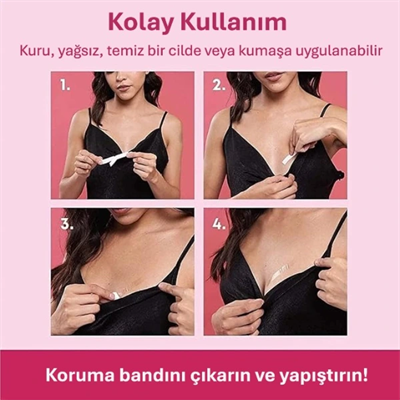 Kolay Kullanım

Kuru, yağsız, temiz bir cilde veya kumaşa uygulanabilir

1.

2.

3.

4.

Koruma bandını çıkarın ve yapıştırın!