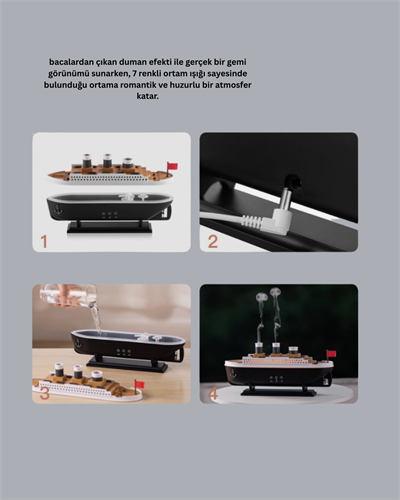 bacalardan çıkan duman efekti ile gerçek bir gemi görünümü sunarken, 7 renkli ortam ışığı sayesinde bulunduğu ortama romantik ve huzurlu bir atmosfer katar.

1

2

3

4