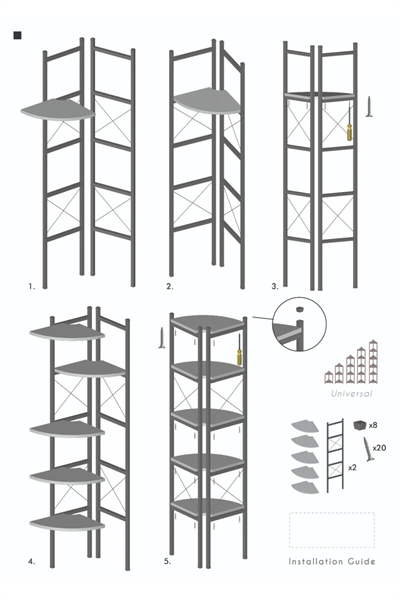 1.

2.

3.

4.

5.

Universal

x8

x20

x2

Installation Guide