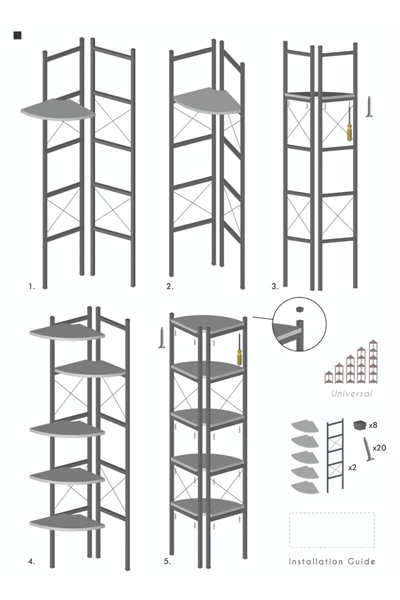 1.

2.

3.

4.

5.

Universal

x8

x20

x2

Installation Guide