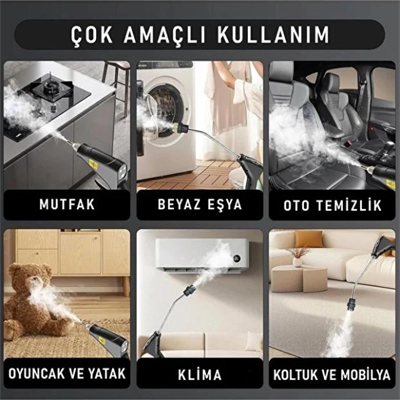 ÇOK AMAÇLI KULLANIM

MUTFAK

BEYAZ EŞYA

OTO TEMİZLİK

OYUNCAK VE YATAK

KLİMA

KOLTUK VE MOBİLYA