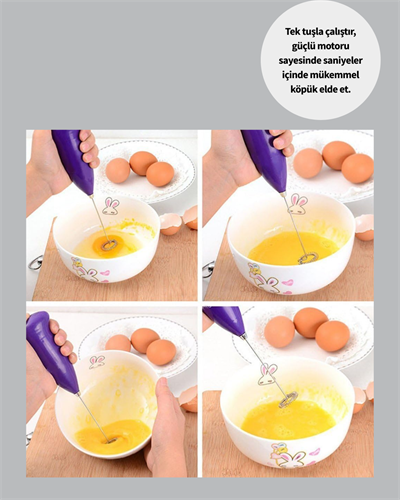 Tek tuşla çalıştır, güçlü motoru sayesinde saniyeler içinde mükemmel köpük elde et.