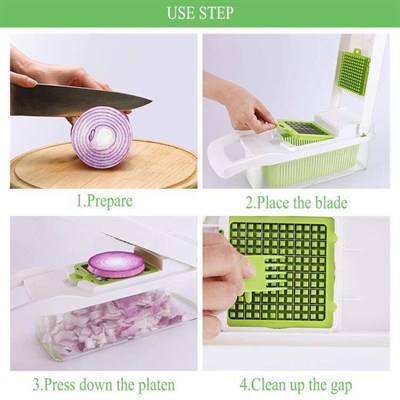 USE STEP

1.Prepare

2.Place the blade

3.Press down the platen

4.Clean up the gap