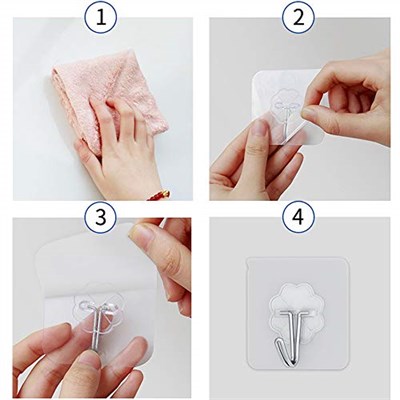 1
2
3
4