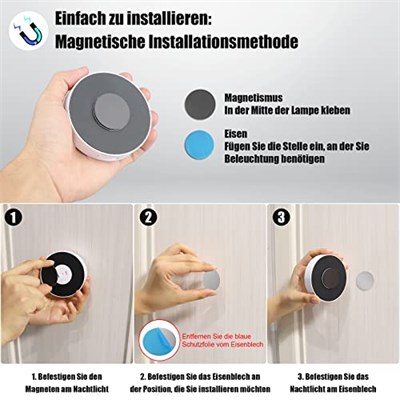 Einfach zu installieren:
Magnetische Installationsmethode

Magnetismus
In der Mitte der Lampe kleben

Eisen
Fügen Sie die Stelle ein, an der Sie Beleuchtung benötigen

1

2

3

Entfernen Sie die blaue Schutzfolie vom Eisenblech

1. Befestigen Sie den Magneten am Nachtlicht

2. Befestigen Sie das Eisenblech an der Position, die Sie installieren möchten

3. Befestigen Sie das Nachtlicht am Eisenblech