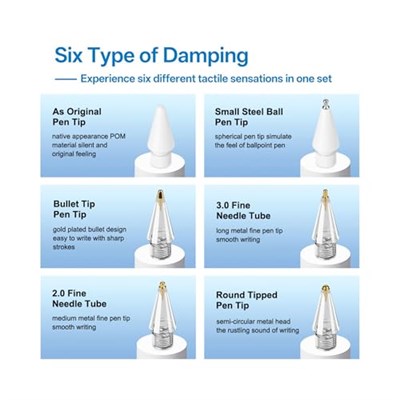 Six Type of Damping

Experience six different tactile sensations in one set

As Original Pen Tip

native appearance POM material silent and original feeling

Small Steel Ball Pen Tip

spherical pen tip simulate the feel of ballpoint pen

Bullet Tip Pen Tip

gold plated bullet design easy to write with sharp strokes

3.0 Fine Needle Tube

long metal fine pen tip smooth writing

2.0 Fine Needle Tube

medium metal fine pen tip smooth writing

Round Tipped Pen Tip

semi-circular metal head the rustling sound of writing