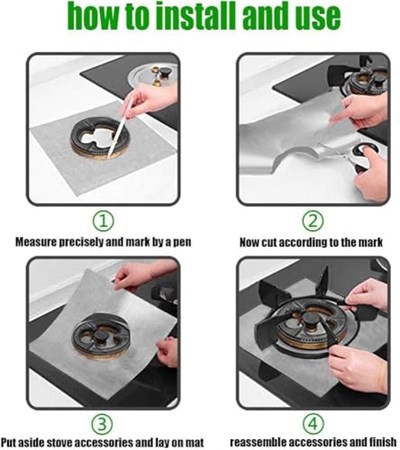 how to install and use

①

Measure precisely and mark by a pen

②

Now cut according to the mark

③

Put aside stove accessories and lay on mat

④

reassemble accessories and finish