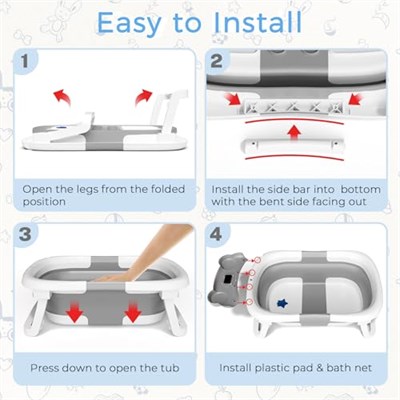 Easy to Install

1

Open the legs from the folded position

2

Install the side bar into  bottom with the bent side facing out

3

Press down to open the tub

4

Install plastic pad & bath net