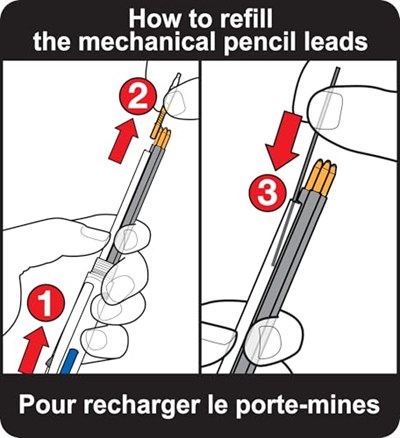 How to refill
the mechanical pencil leads

2

1

3

Pour recharger le porte-mines