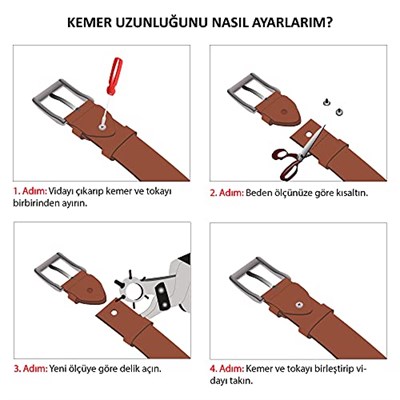 KEMER UZUNLUĞUNU NASIL AYARLARIM?

1. Adım: Vidayı çıkarıp kemer ve tokayı birbirinden ayırın.

2. Adım: Beden ölçünüze göre kısaltın.

3. Adım: Yeni ölçüye göre delik açın.

4. Adım: Kemer ve tokayı birleştirip vidayı takın.