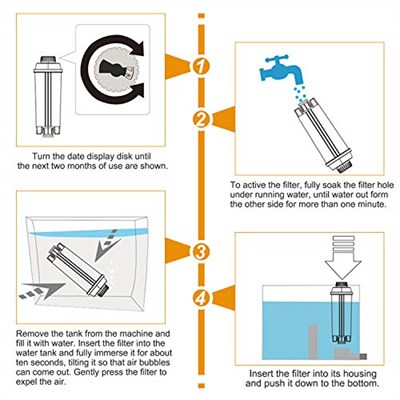 1

Turn the date display disk until the next two months of use are shown.

2

To active the filter, fully soak the filter hole under running water, until water out form the other side for more than one minute.

3

Remove the tank from the machine and fill it with water. Insert the filter into the water tank and fully immerse it for about ten seconds, tilting it so that air bubbles can come out. Gently press the filter to expel the air.

4

Insert the filter into its housing and push it down to the bottom.