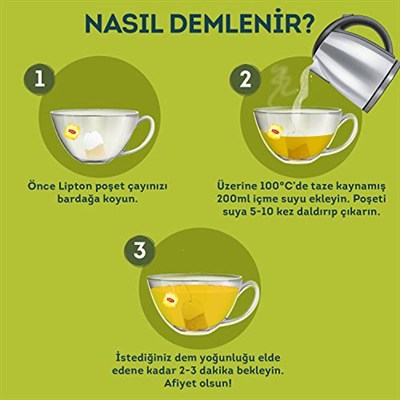 NASIL DEMLENİR?

1

Önce Lipton poşet çayınızı bardağa koyun.

2

Üzerine 100°C'de taze kaynamış 200ml içme suyu ekleyin. Poşeti suya 5-10 kez daldırıp çıkarın.

3

İstediğiniz dem yoğunluğu elde edene kadar 2-3 dakika bekleyin. Afiyet olsun!