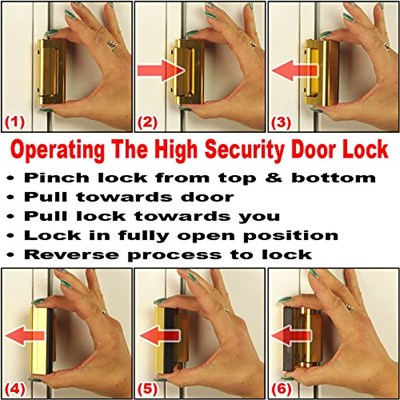 (1)

(2)

(3)

Operating The High Security Door Lock

• Pinch lock from top & bottom
• Pull towards door
• Pull lock towards you
• Lock in fully open position
• Reverse process to lock

(4)

(5)

(6)