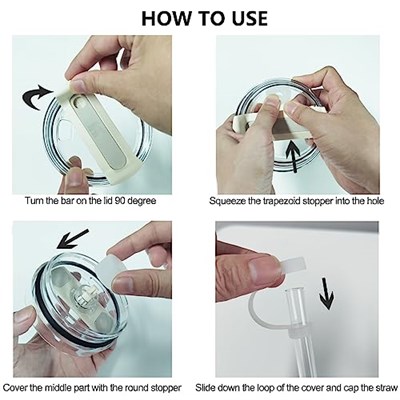 HOW TO USE

Turn the bar on the lid 90 degree

Squeeze the trapezoid stopper into the hole

Cover the middle part with the round stopper

Slide down the loop of the cover and cap the straw