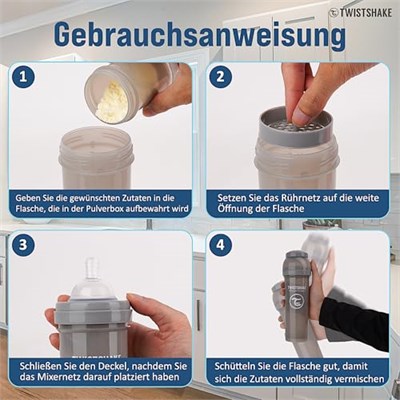 TWISTSHAKE

Gebrauchsanweisung

1

Geben Sie die gewünschten Zutaten in die Flasche, die in der Pulverbox aufbewahrt wird

2

Setzen Sie das Rührnetz auf die weite Öffnung der Flasche

3

Schließen Sie den Deckel, nachdem Sie das Mixernetz darauf platziert haben

4

TWISTSHAKE

Schütteln Sie die Flasche gut, damit sich die Zutaten vollständig vermischen