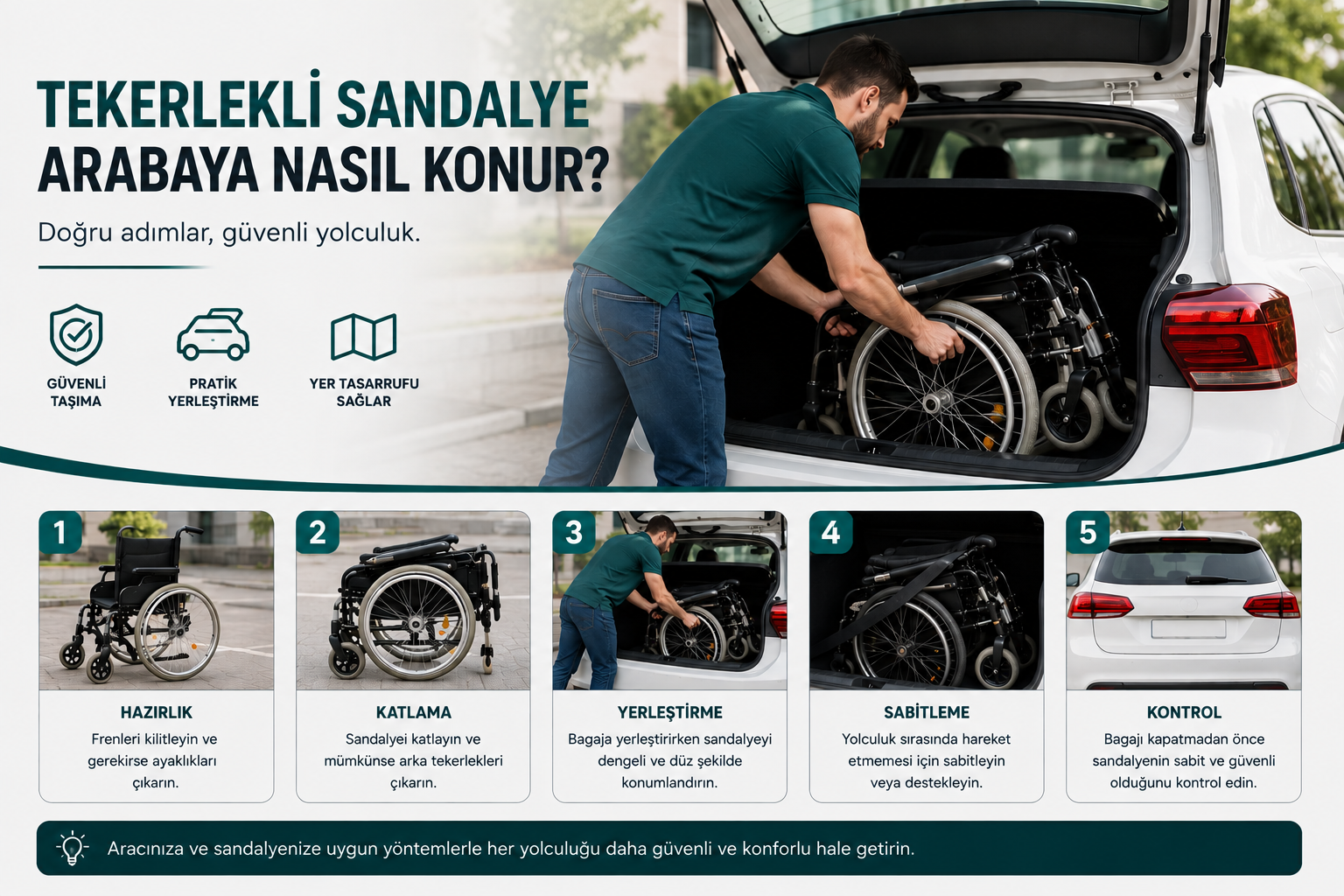 TEKERLEKLİ SANDALYE ARABAYA NASIL KONUR?

Doğru adımlar, güvenli yolculuk.

GÜVENLİ TAŞIMA

PRATİK YERLEŞTİRME

YER TASARRUFU SAĞLAR

1

HAZIRLIK

Frenleri kilitleyin ve gerekirse ayaklıkları çıkarın.

2

KATLAMA

Sandalyei katlayın ve mümkünse arka tekerlekleri çıkarın.

3

YERLEŞTİRME

Bagaja yerleştirirken sandalyeyi dengeli ve düz şekilde konumlandırın.

4

SABİTLEME

Yolculuk sırasında hareket etmemesi için sabitleyin veya destekleyin.

5

KONTROL

Bagajı kapatmadan önce sandalyenin sabit ve güvenli olduğunu kontrol edin.

Aracınıza ve sandalyenize uygun yöntemlerle her yolculuğu daha güvenli ve konforlu hale getirin.