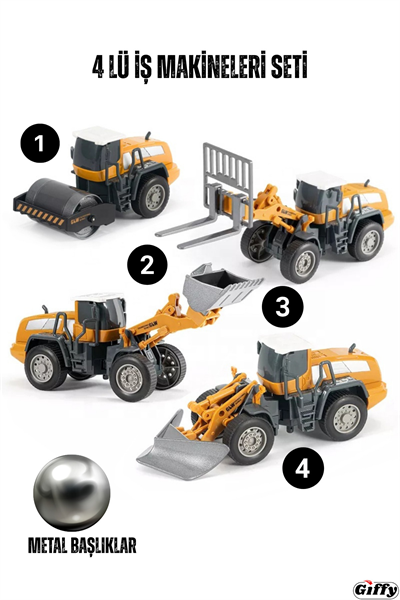 4 LÜ İŞ MAKİNELERİ SETİ

1

2

3

4

METAL BAŞLIKLAR

Giffy