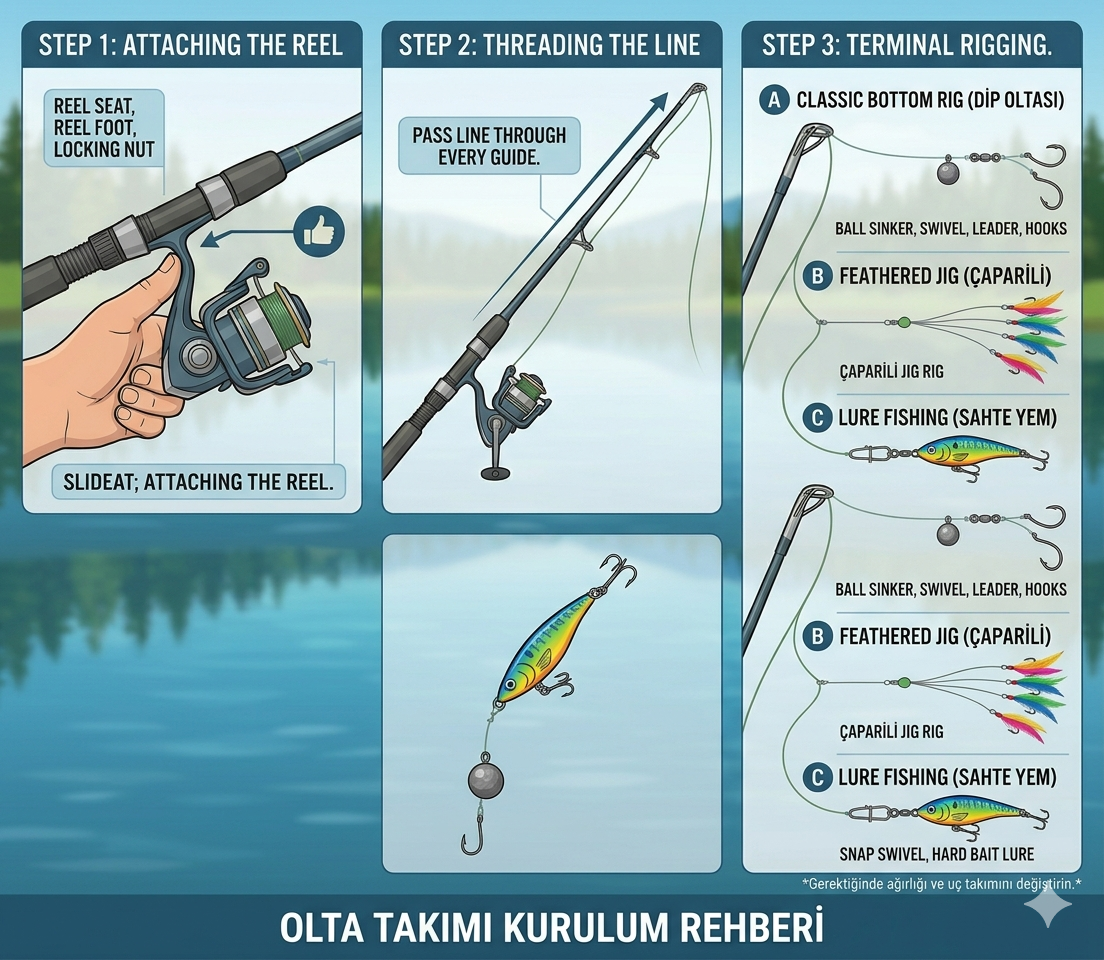 STEP 1: ATTACHING THE REEL

REEL SEAT, REEL FOOT, LOCKING NUT

SLIDEAT; ATTACHING THE REEL.

STEP 2: THREADING THE LINE

PASS LINE THROUGH EVERY GUIDE.

STEP 3: TERMINAL RIGGING.

A CLASSIC BOTTOM RIG (DİP OLTASI)

BALL SINKER, SWIVEL, LEADER, HOOKS

B FEATHERED JIG (ÇAPARİLİ)

ÇAPARİLİ JIG RIG

C LURE FISHING (SAHTE YEM)

BALL SINKER, SWIVEL, LEADER, HOOKS

B FEATHERED JIG (ÇAPARİLİ)

ÇAPARİLİ JIG RIG

C LURE FISHING (SAHTE YEM)

SNAP SWIVEL, HARD BAIT LURE

*Gerektiğinde ağırlığı ve uç takımını değiştirin.*

OLTA TAKIMI KURULUM REHBERİ