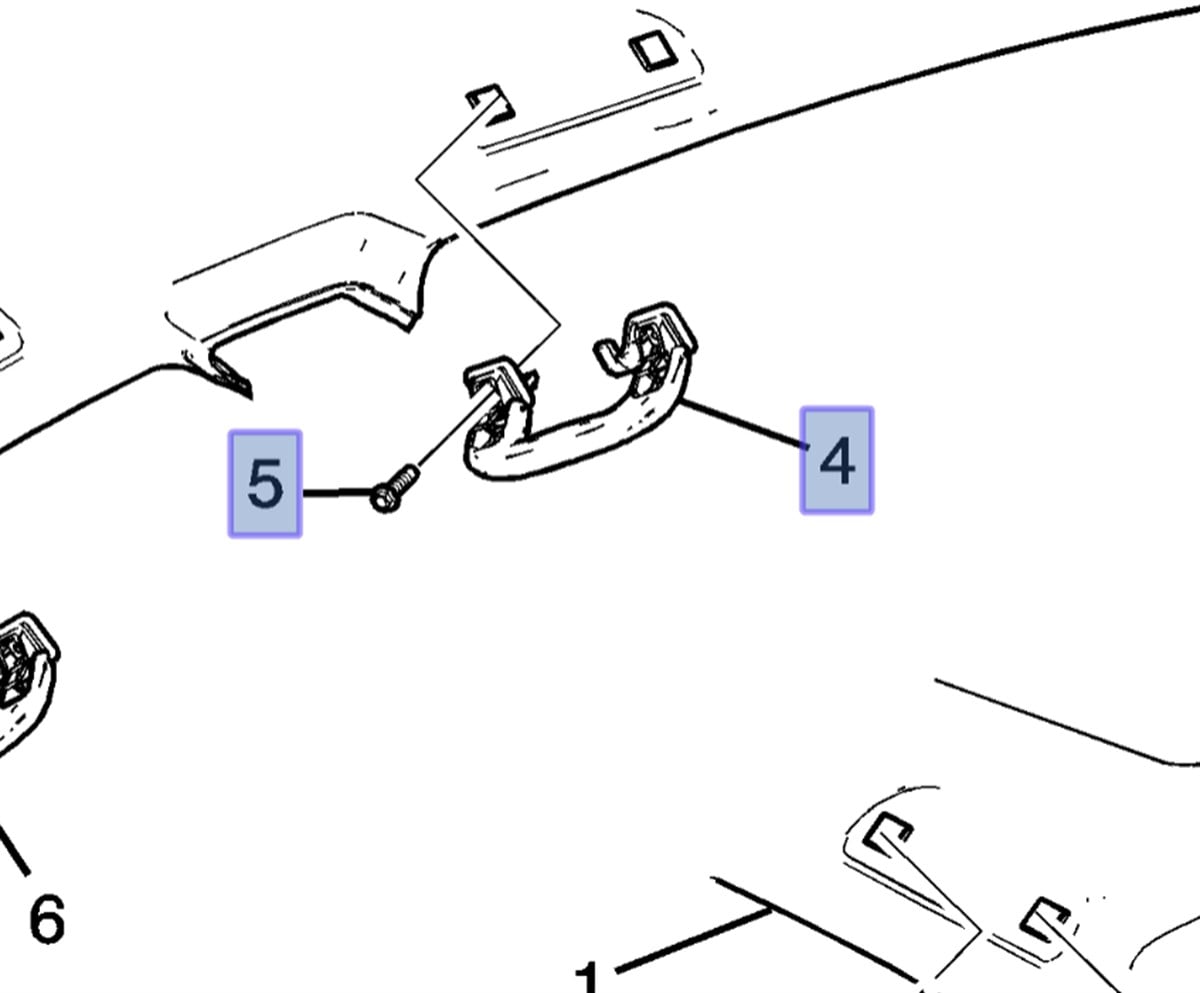 5
4
6
1