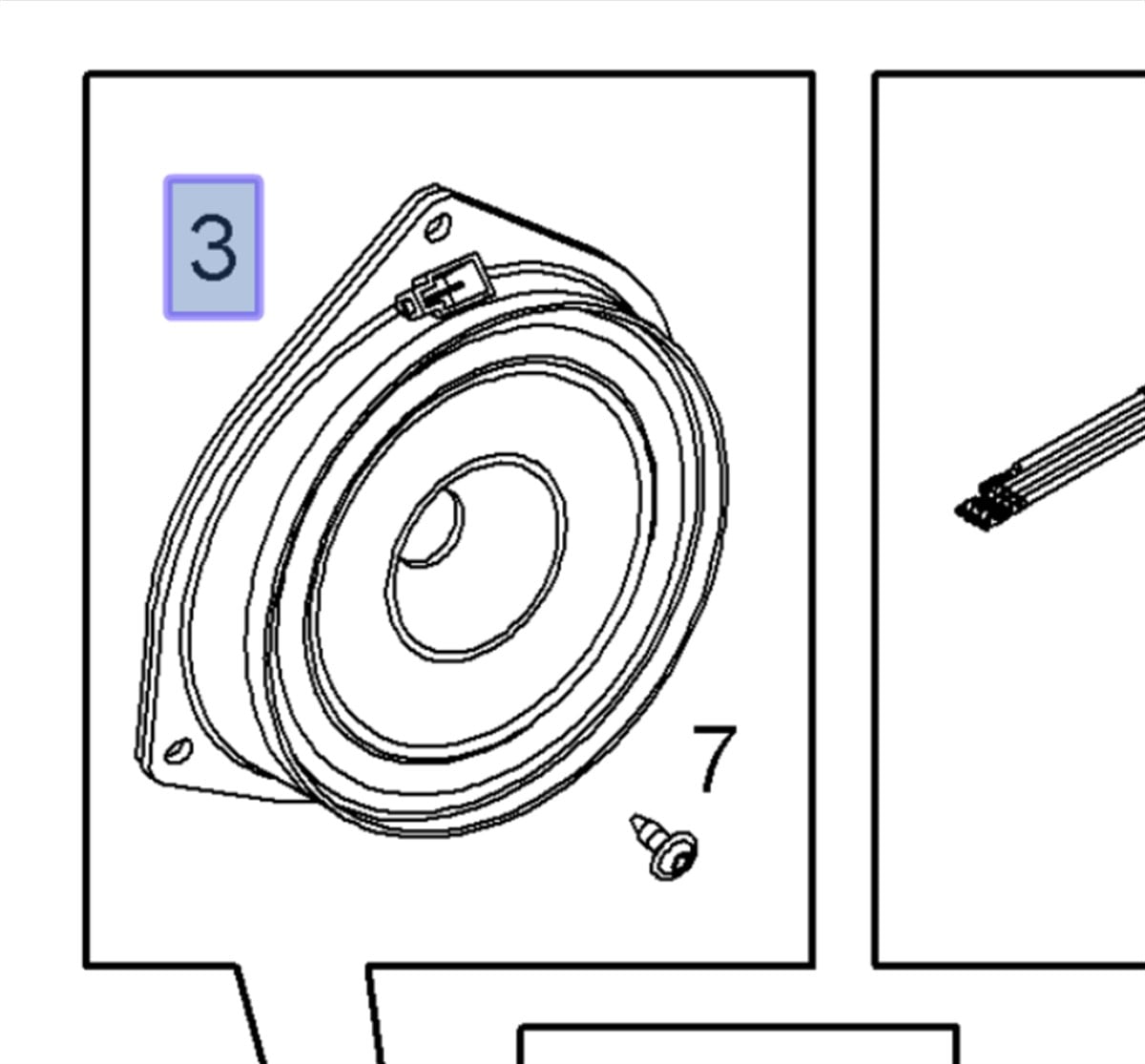 3

7