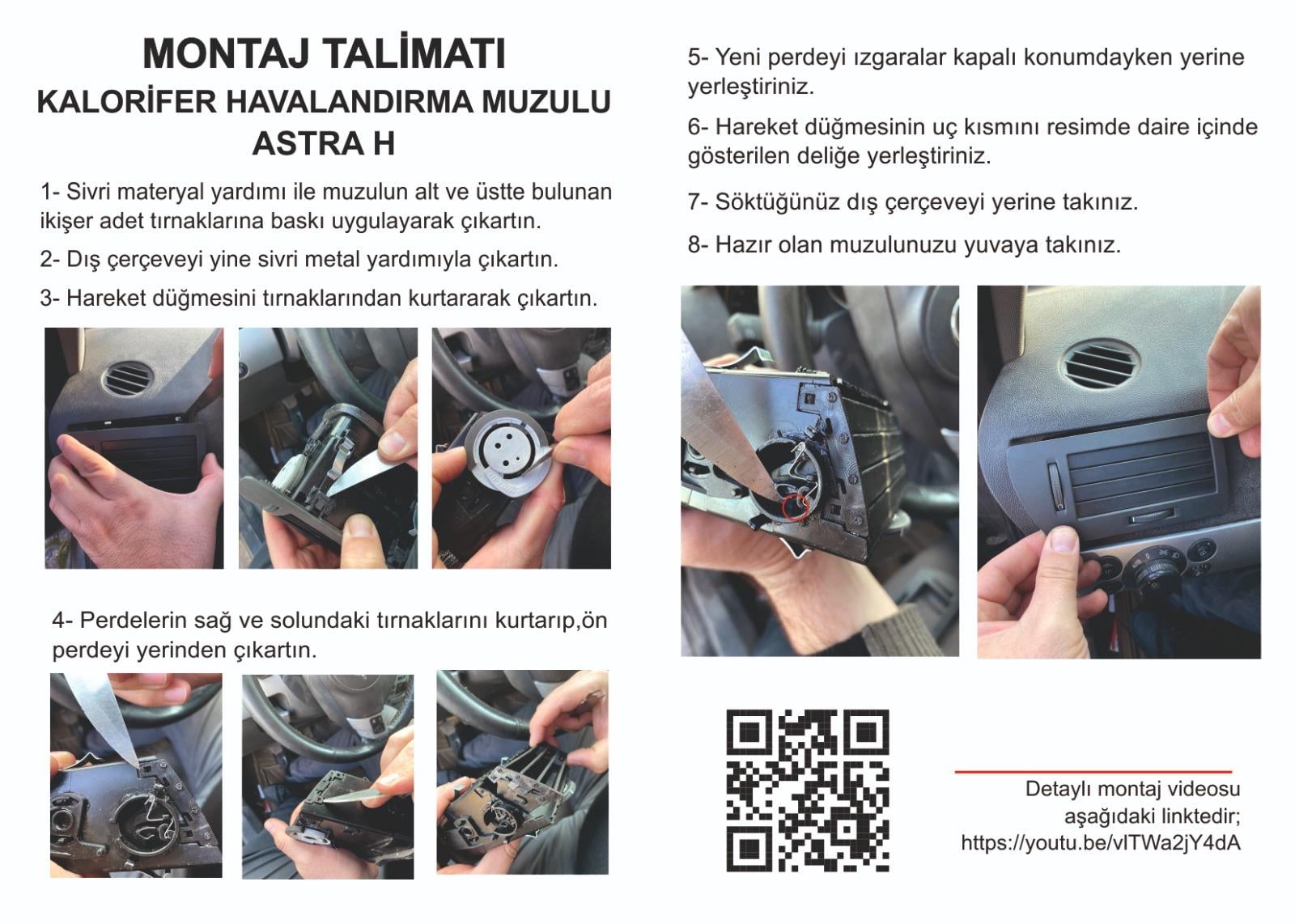 MONTAJ TALİMATI
KALORİFER HAVALANDIRMA MUZULU
ASTRA H

1- Sivri materyal yardımı ile muzulun alt ve üstte bulunan ikişer adet tırnaklarına baskı uygulayarak çıkartın.

2- Dış çerçeveyi yine sivri metal yardımıyla çıkartın.

3- Hareket düğmesini tırnaklarından kurtararak çıkartın.

4- Perdelerin sağ ve solundaki tırnaklarını kurtarıp,ön perdeyi yerinden çıkartın.

5- Yeni perdeyi ızgaralar kapalı konumdayken yerine yerleştiriniz.

6- Hareket düğmesinin uç kısmını resimde daire içinde gösterilen deliğe yerleştiriniz.

7- Söktüğünüz dış çerçeveyi yerine takınız.

8- Hazır olan muzulunuzu yuvaya takınız.

Detaylı montaj videosu aşağıdaki linktedir;
https://youtu.be/vlTWa2jY4dA