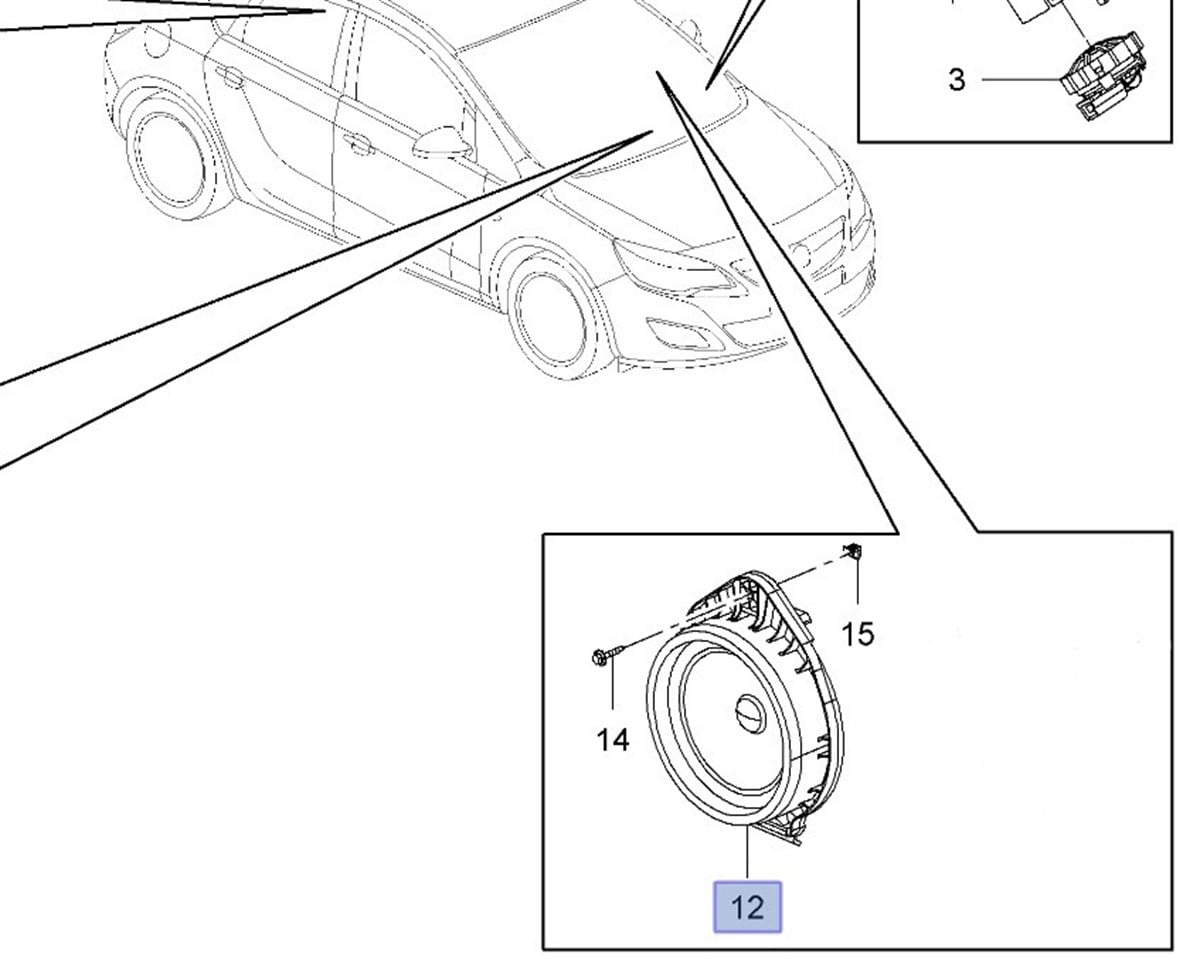 3

15

14

12