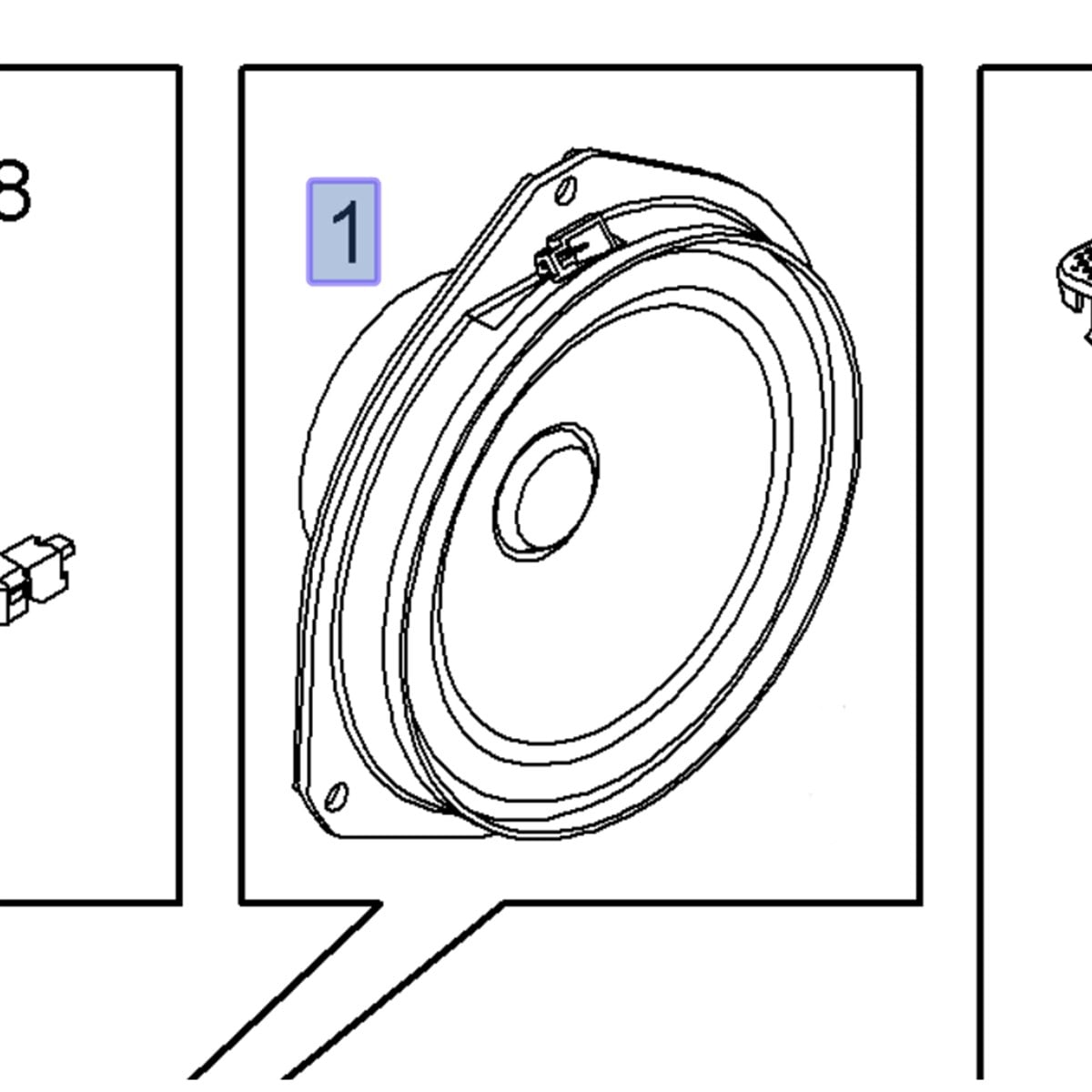 8

1