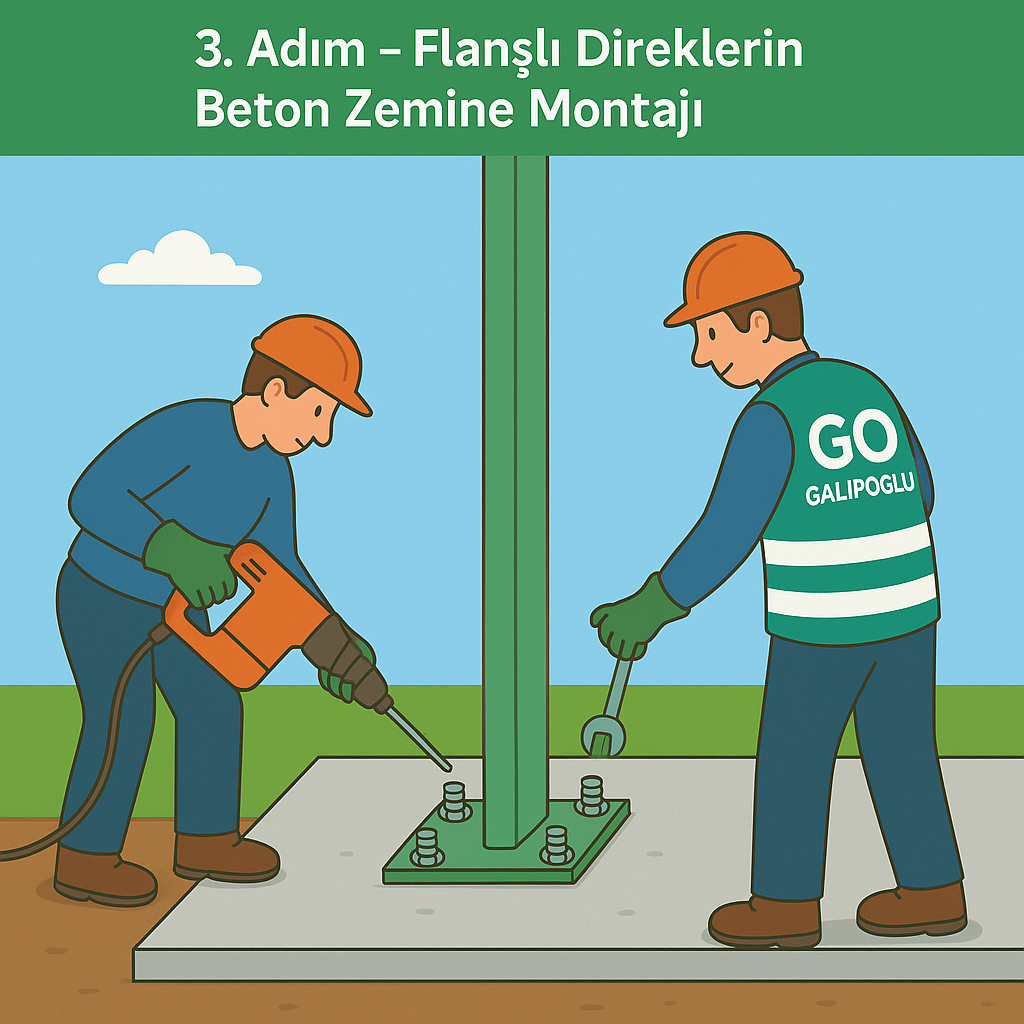 3. Adım – Flanşlı Direklerin Beton Zemine Montajı

GO
GALIPOGLU