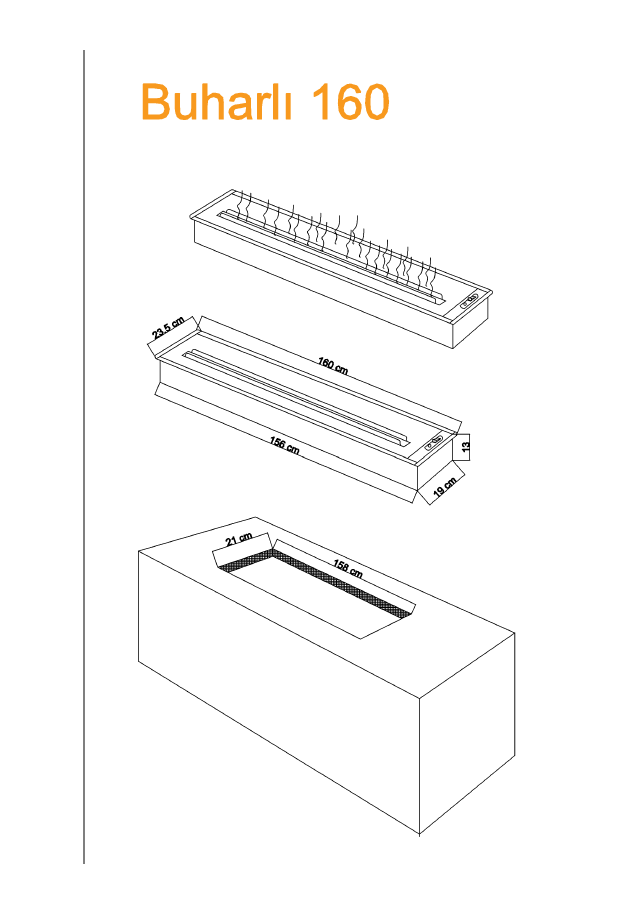 Buharlı 160

23.5 cm
160 cm
156 cm
13
19 cm

21 cm
158 cm