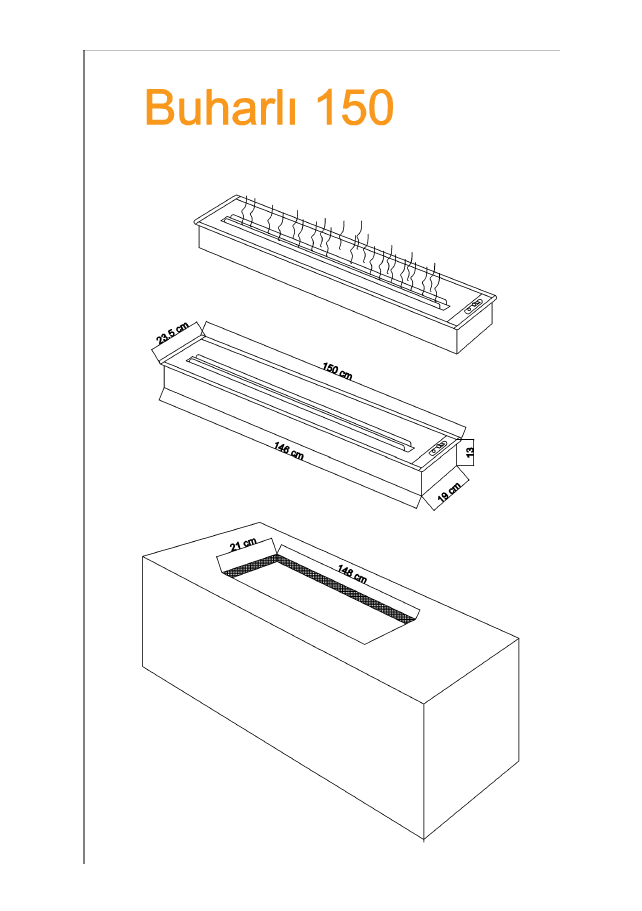 Buharlı 150

23.5 cm
150 cm
146 cm
13
19 cm

21 cm
148 cm