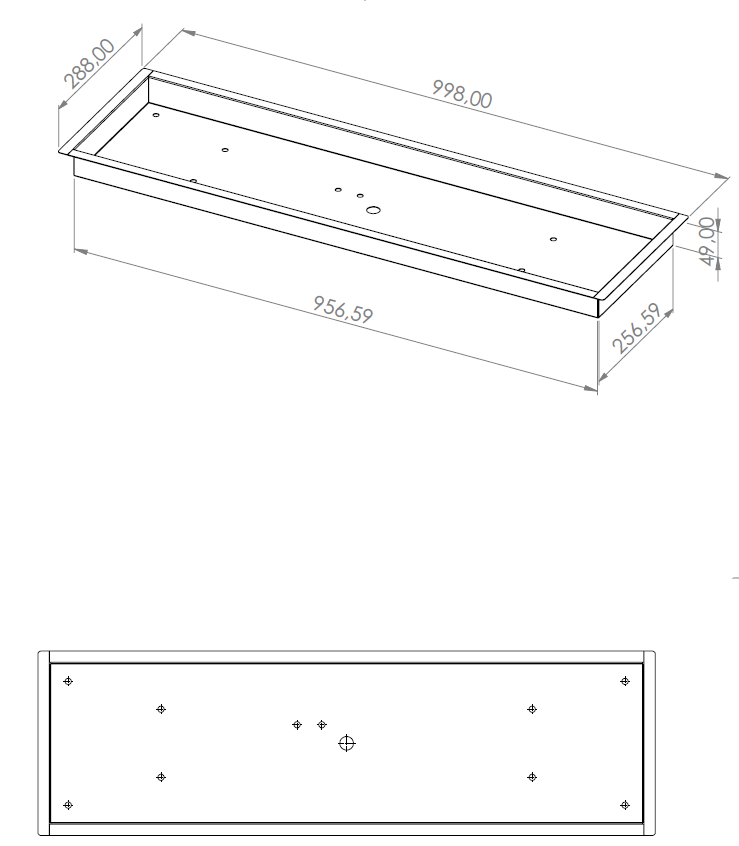 288,00

998,00

49,00

956,59

256,59