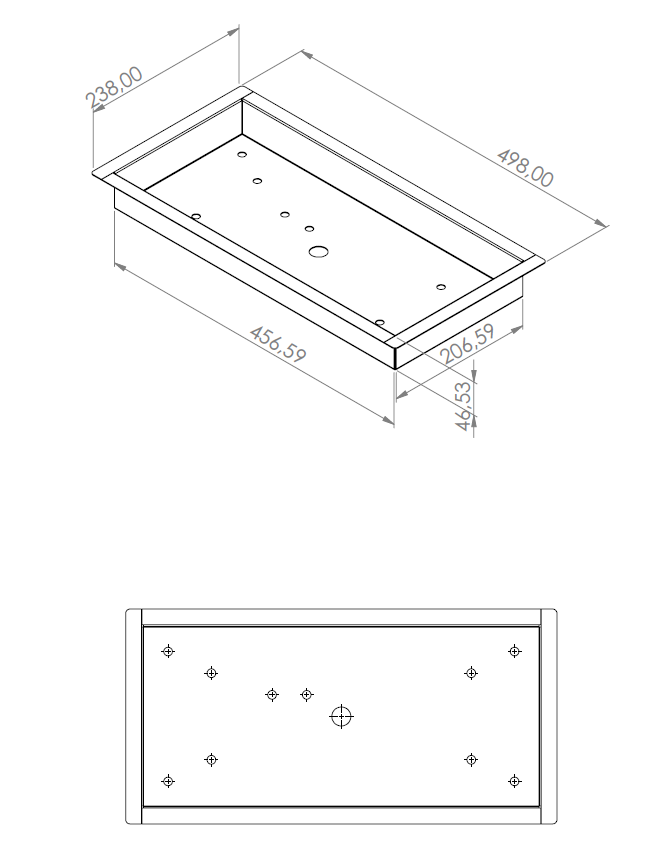 238,00

498,00

456,59

206,59

46,53