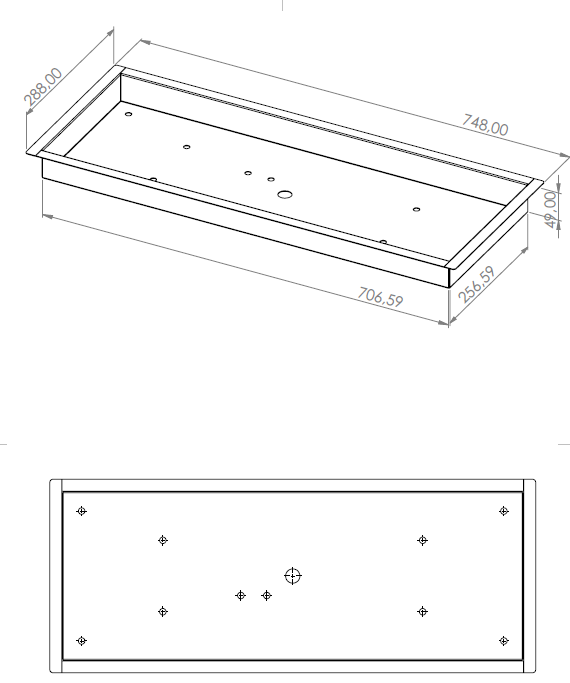 288,00
748,00
49,00
706,59
256,59