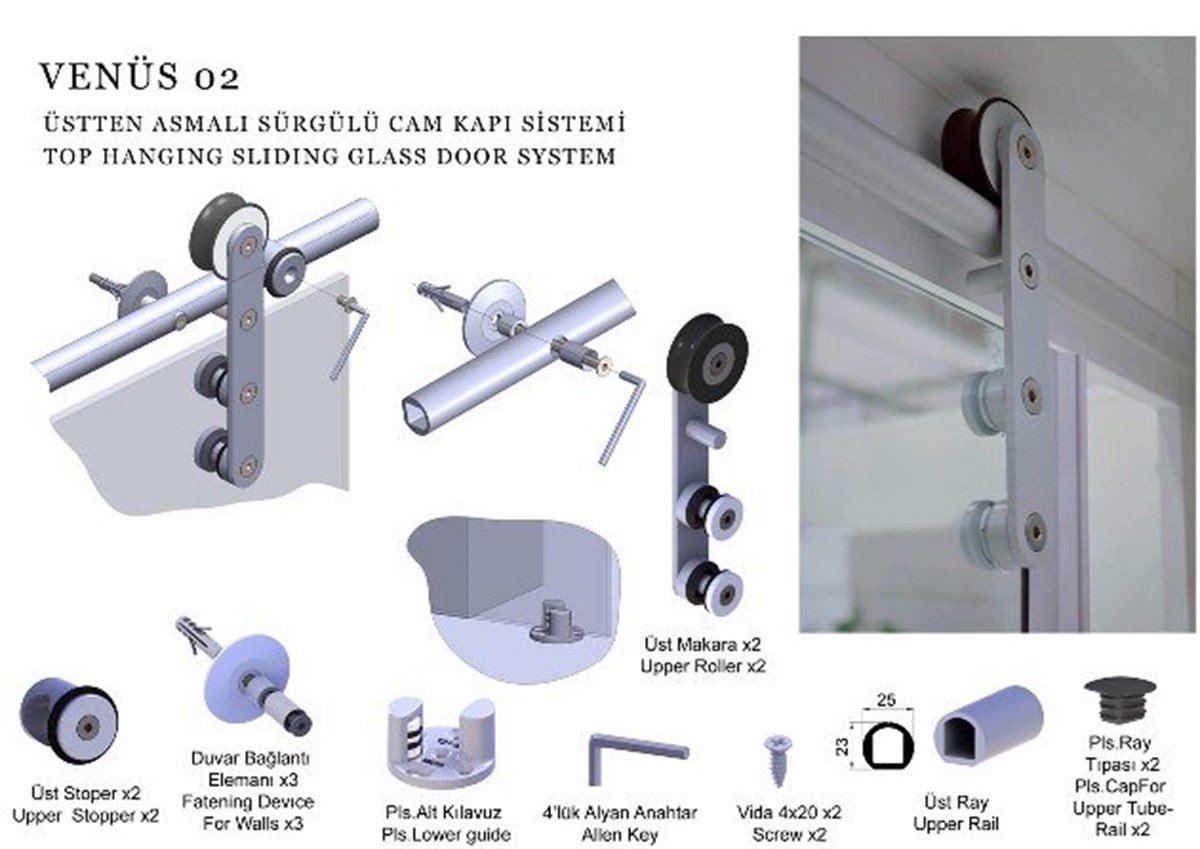 VENÜS 02

ÜSTTEN ASMALI SÜRGÜLÜ CAM KAPI SİSTEMİ
TOP HANGING SLIDING GLASS DOOR SYSTEM

Üst Makara x2
Upper Roller x2

Üst Stoper x2
Upper Stopper x2

Duvar Bağlantı Elemanı x3
Fatening Device For Walls x3

Pls.Alt Kılavuz
Pls.Lower guide

4'lük Alyan Anahtar
Allen Key

Vida 4x20 x2
Screw x2

25

23

Üst Ray
Upper Rail

Pls.Ray Tıpası x2
Pls.CapFor Upper Tube-Rail x2