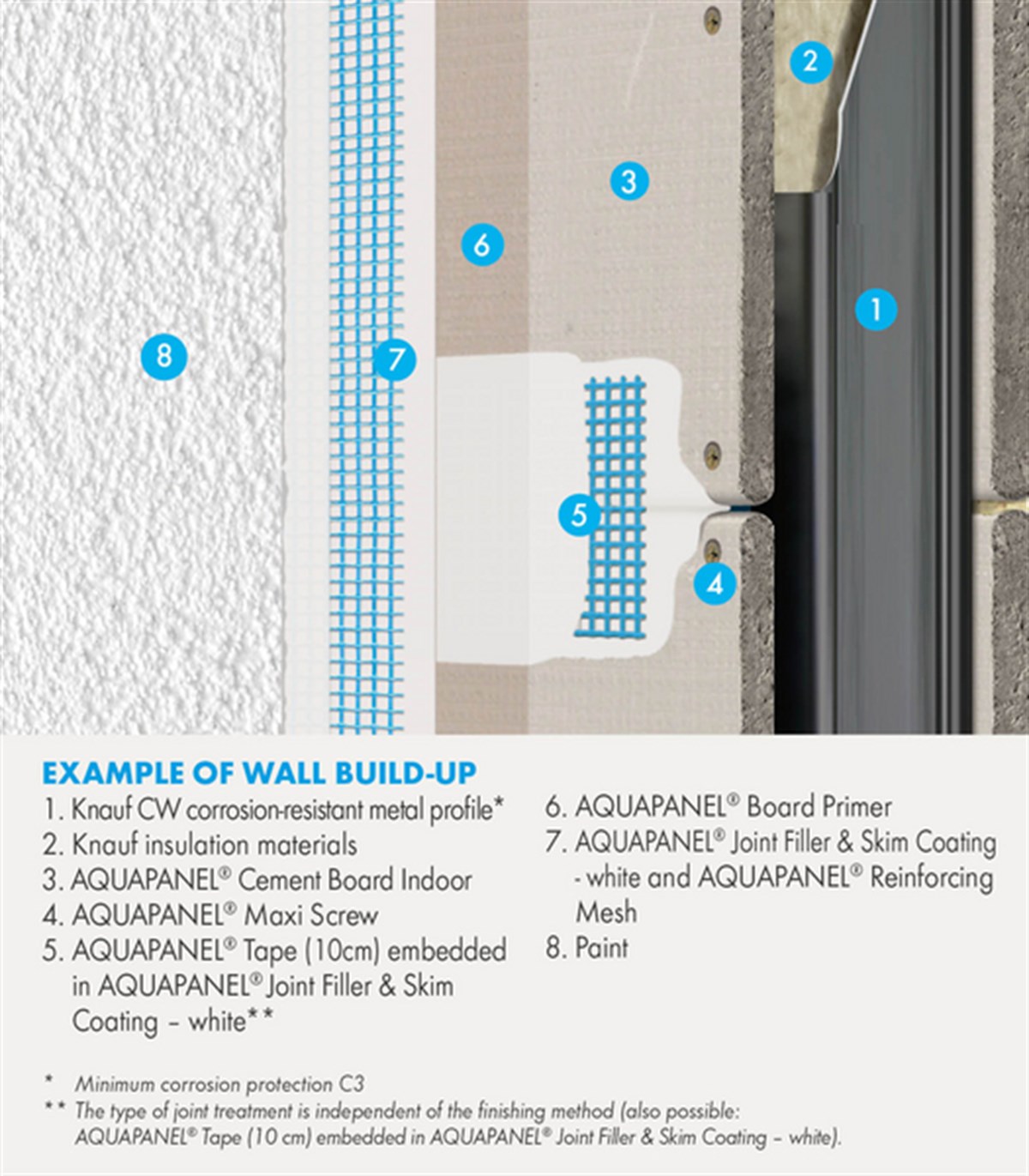 2

3

6

1

8

7

5

4

EXAMPLE OF WALL BUILD-UP

1. Knauf CW corrosion-resistant metal profile*
2. Knauf insulation materials
3. AQUAPANEL® Cement Board Indoor
4. AQUAPANEL® Maxi Screw
5. AQUAPANEL® Tape (10cm) embedded in AQUAPANEL® Joint Filler & Skim Coating – white**

6. AQUAPANEL® Board Primer
7. AQUAPANEL® Joint Filler & Skim Coating - white and AQUAPANEL® Reinforcing Mesh
8. Paint

* Minimum corrosion protection C3
** The type of joint treatment is independent of the finishing method (also possible: AQUAPANEL® Tape (10 cm) embedded in AQUAPANEL® Joint Filler & Skim Coating – white).