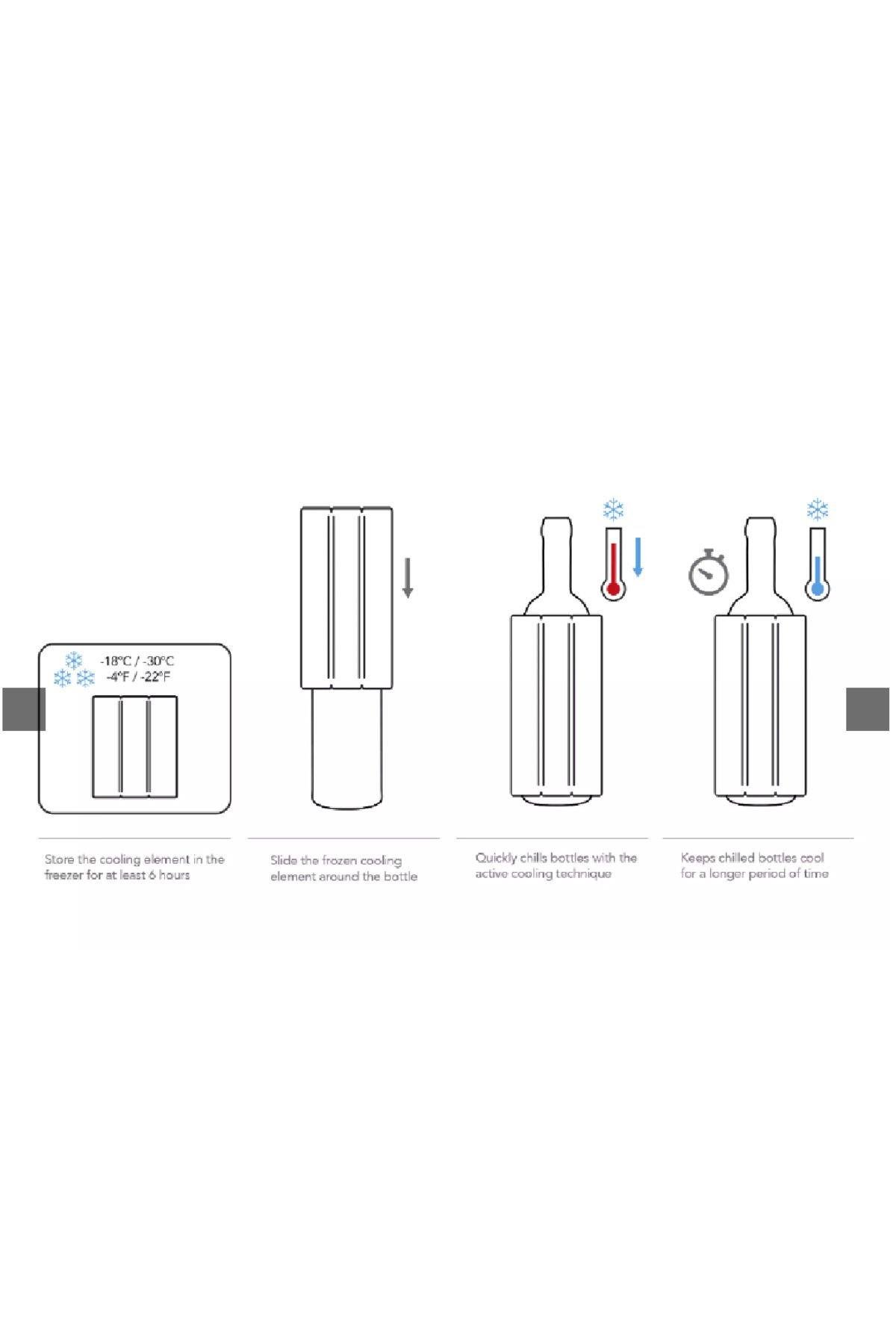 -18°C / -30°C
-4°F / -22°F

Store the cooling element in the freezer for at least 6 hours

Slide the frozen cooling element around the bottle

Quickly chills bottles with the active cooling technique

Keeps chilled bottles cool for a longer period of time