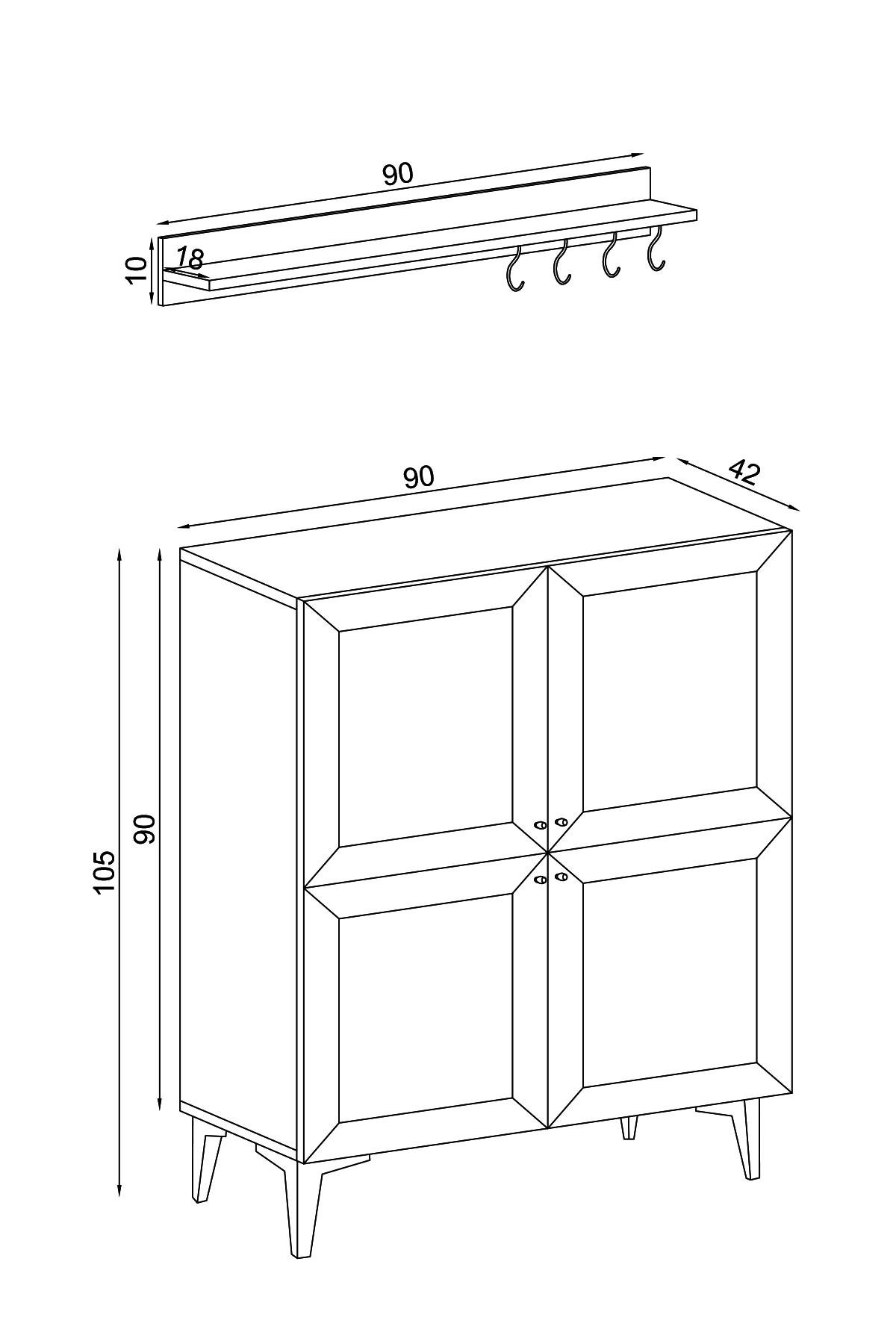 90
10
18
90
42
105
90