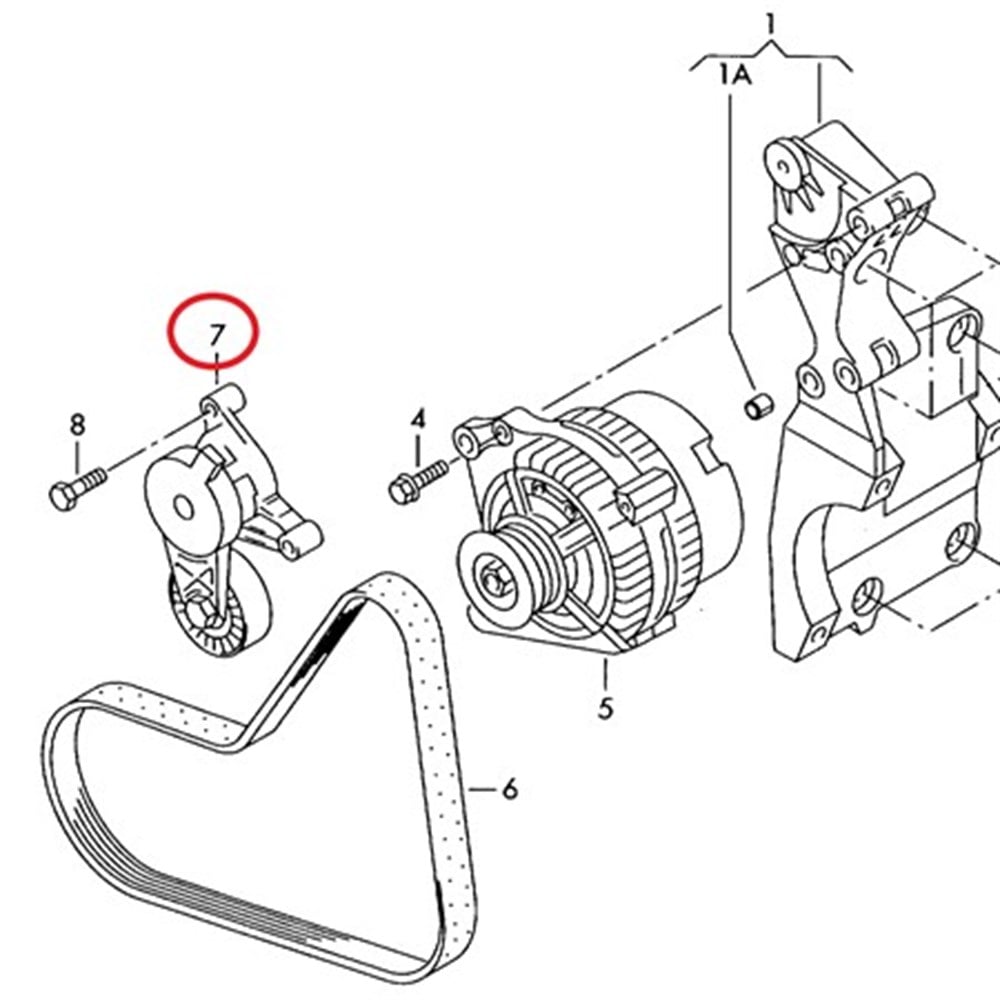 1
1A
7
8
4
5
6