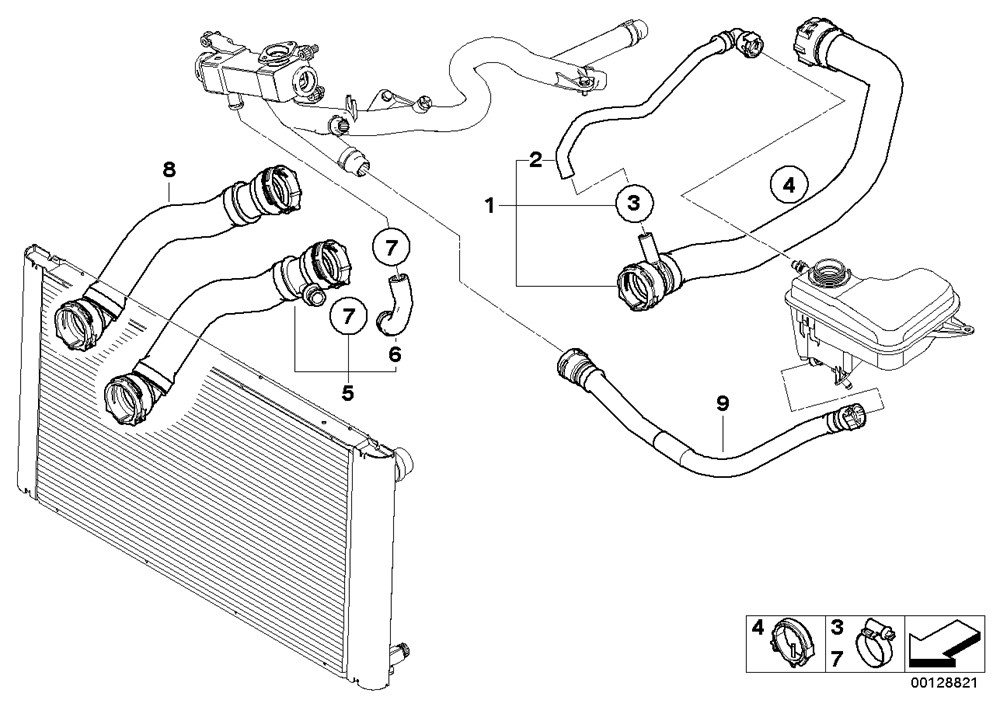 8
2
1
3
4
7
7
6
5
9
4
3
7
00128821