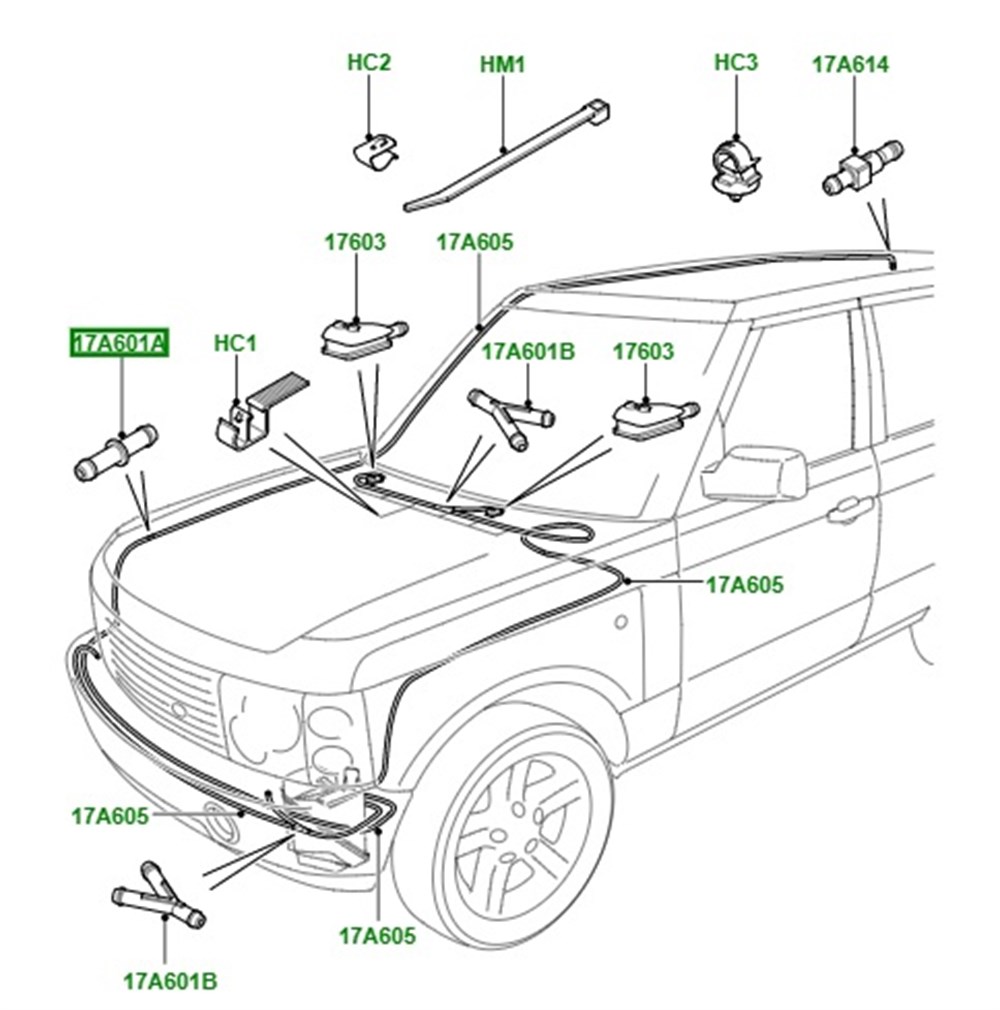 HC2
HM1
HC3
17A614
17603
17A605
17A601A
HC1
17A601B
17603
17A605
17A605
17A605
17A601B