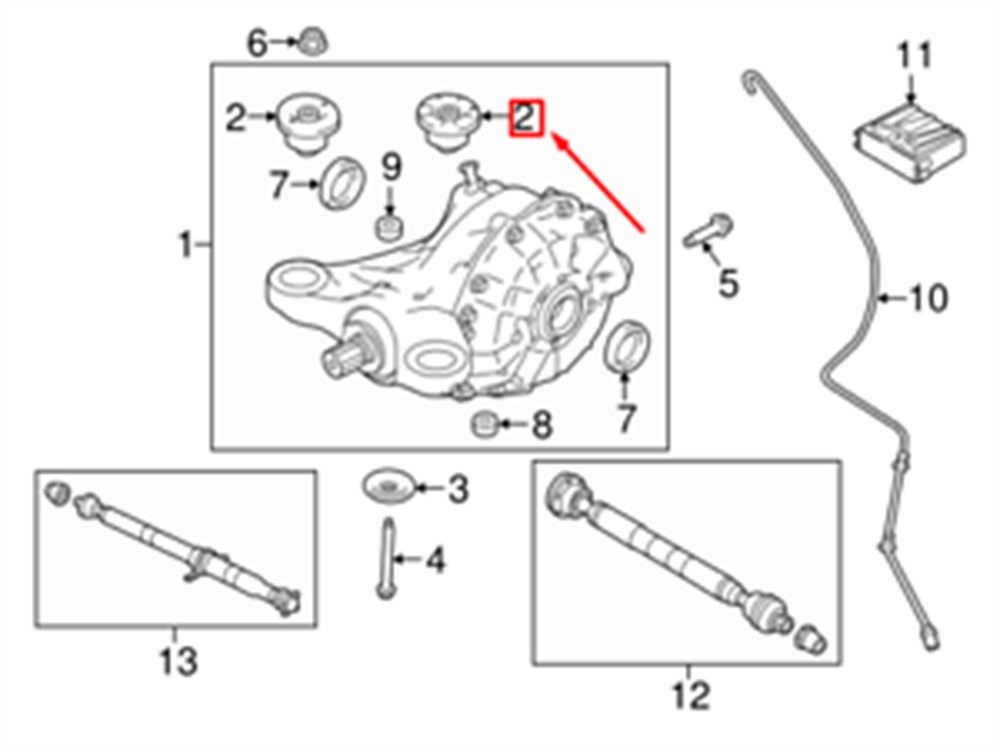 6
11
2
2
7
9
1
5
10
7
8
3
4
13
12