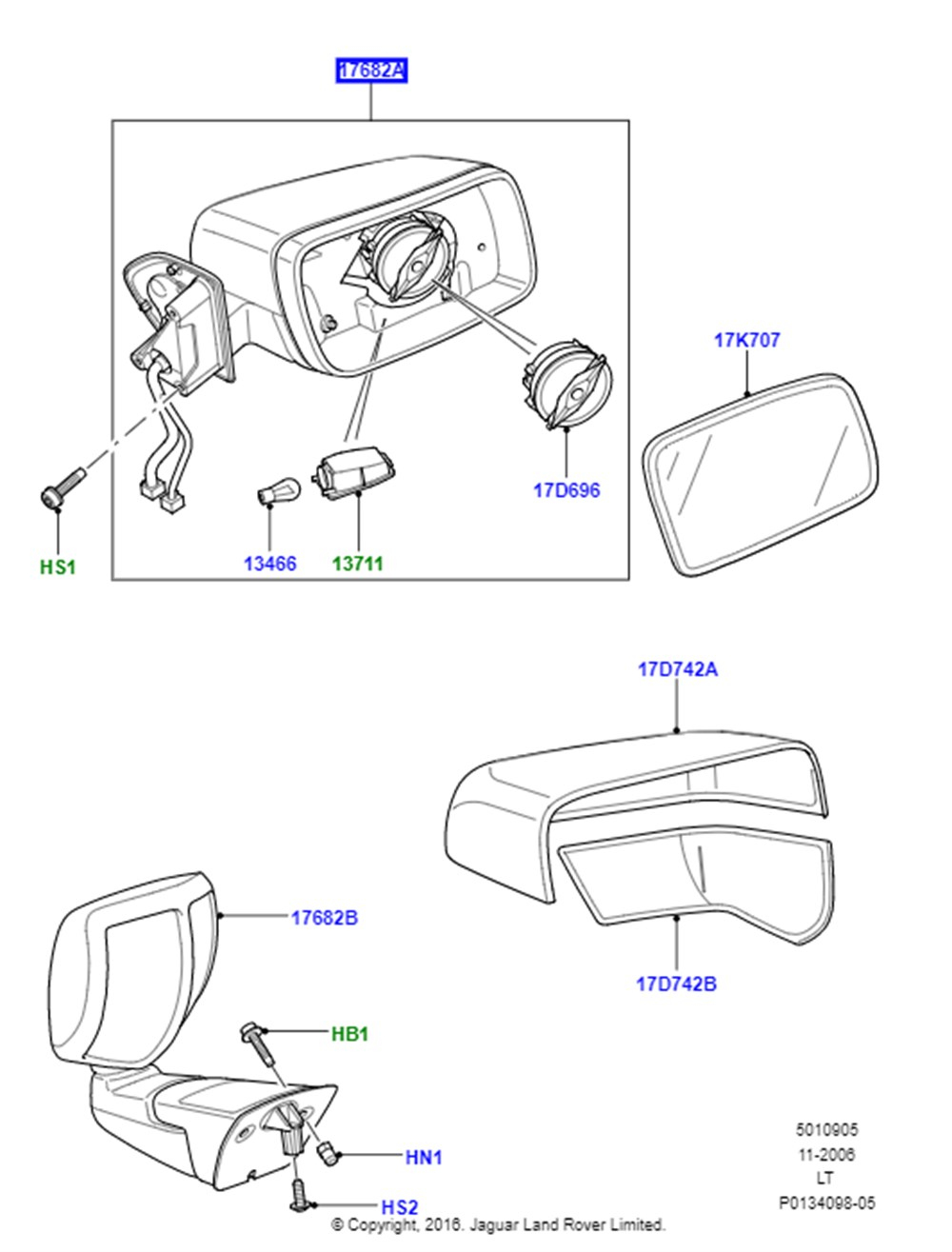 17682A

17K707

17D696

HS1

13466

13711

17D742A

17682B

17D742B

HB1

HN1

HS2

5010905
11-2006
LT
P0134098-05

© Copyright, 2016. Jaguar Land Rover Limited.