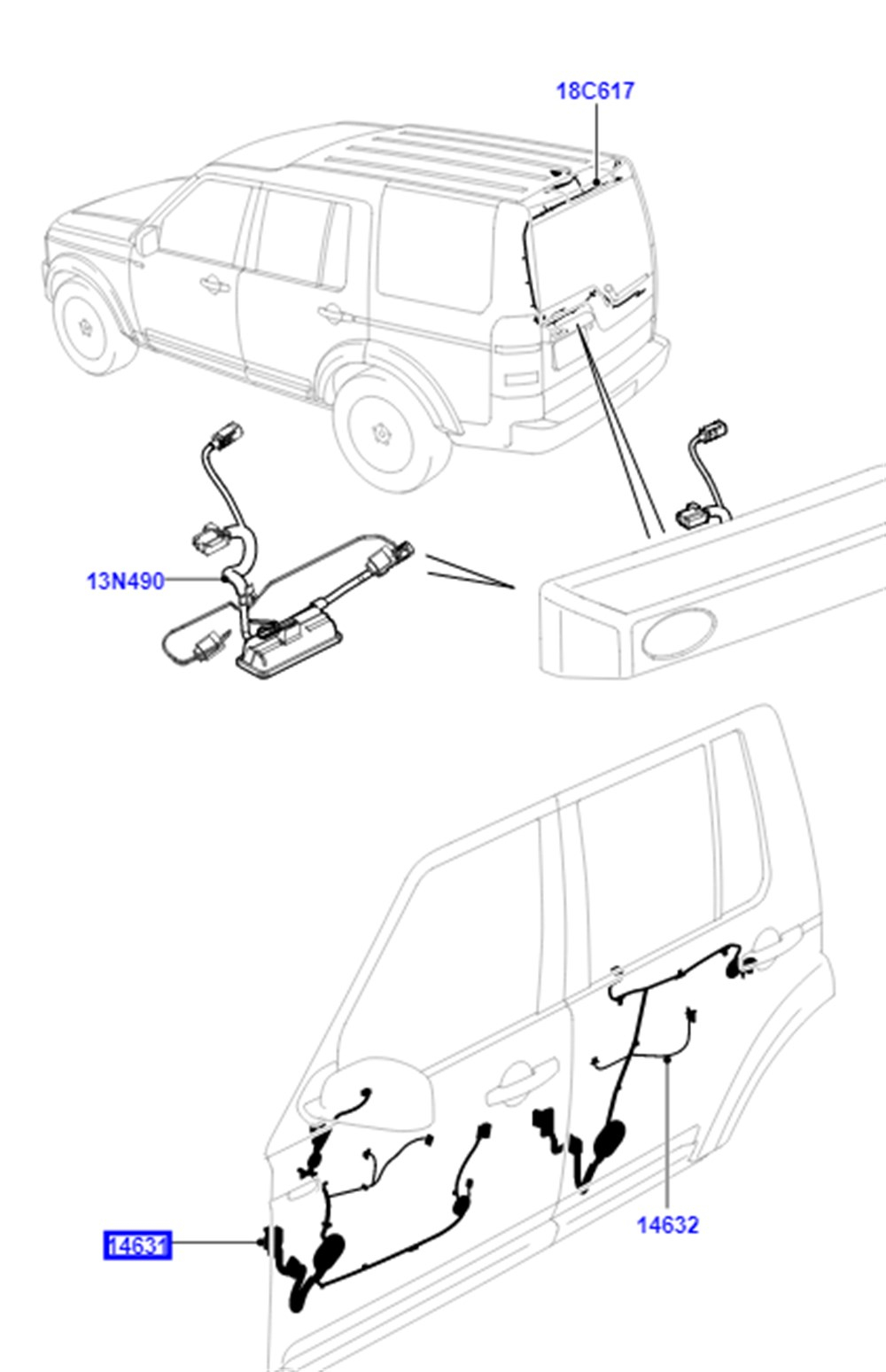 18C617

13N490

14632

14631