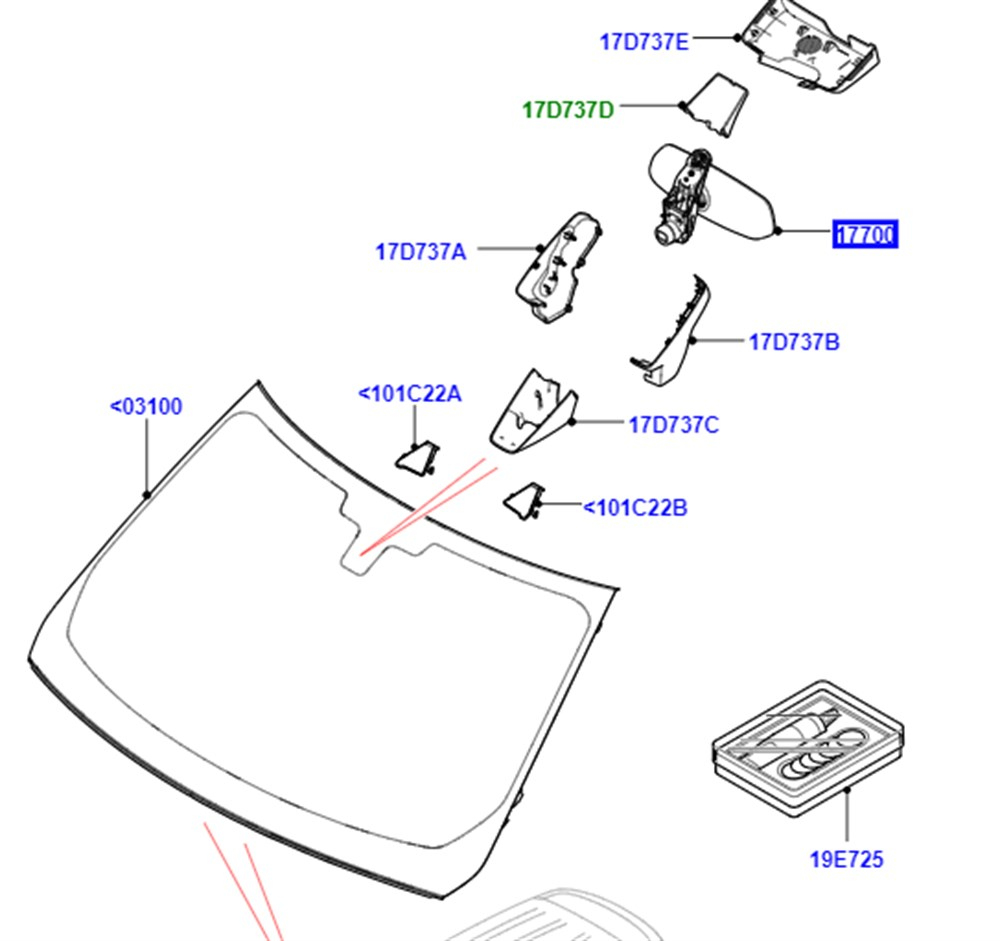 17D737E

17D737D

17700

17D737A

17D737B

<03100

<101C22A

17D737C

<101C22B

19E725