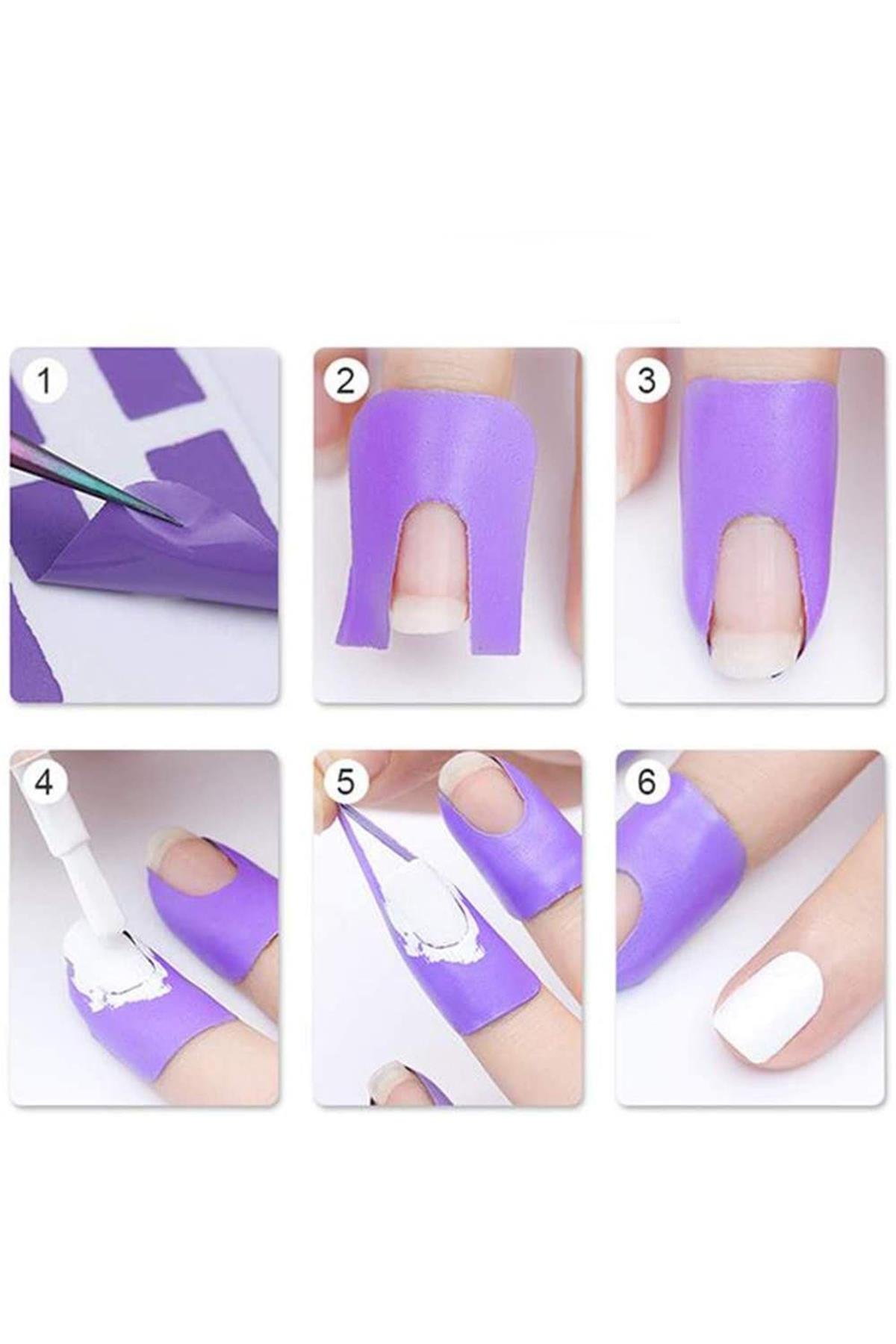 1
2
3
4
5
6