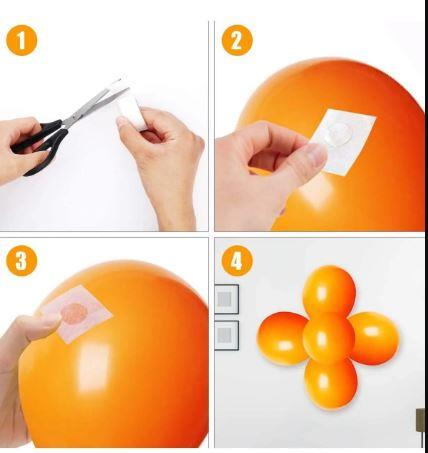 1

2

3

4