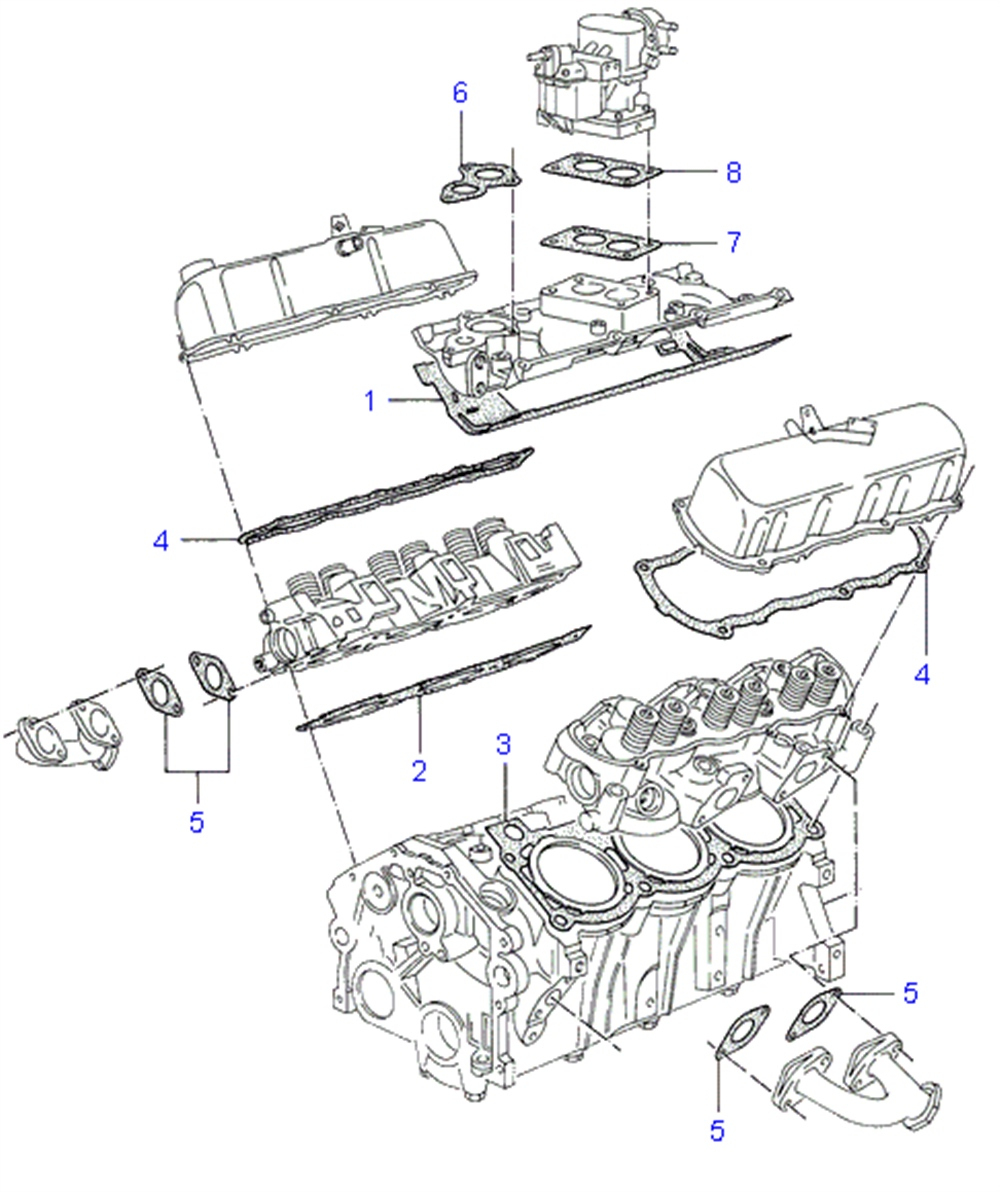 6
8
7
1
4
4
2
3
5
5
5