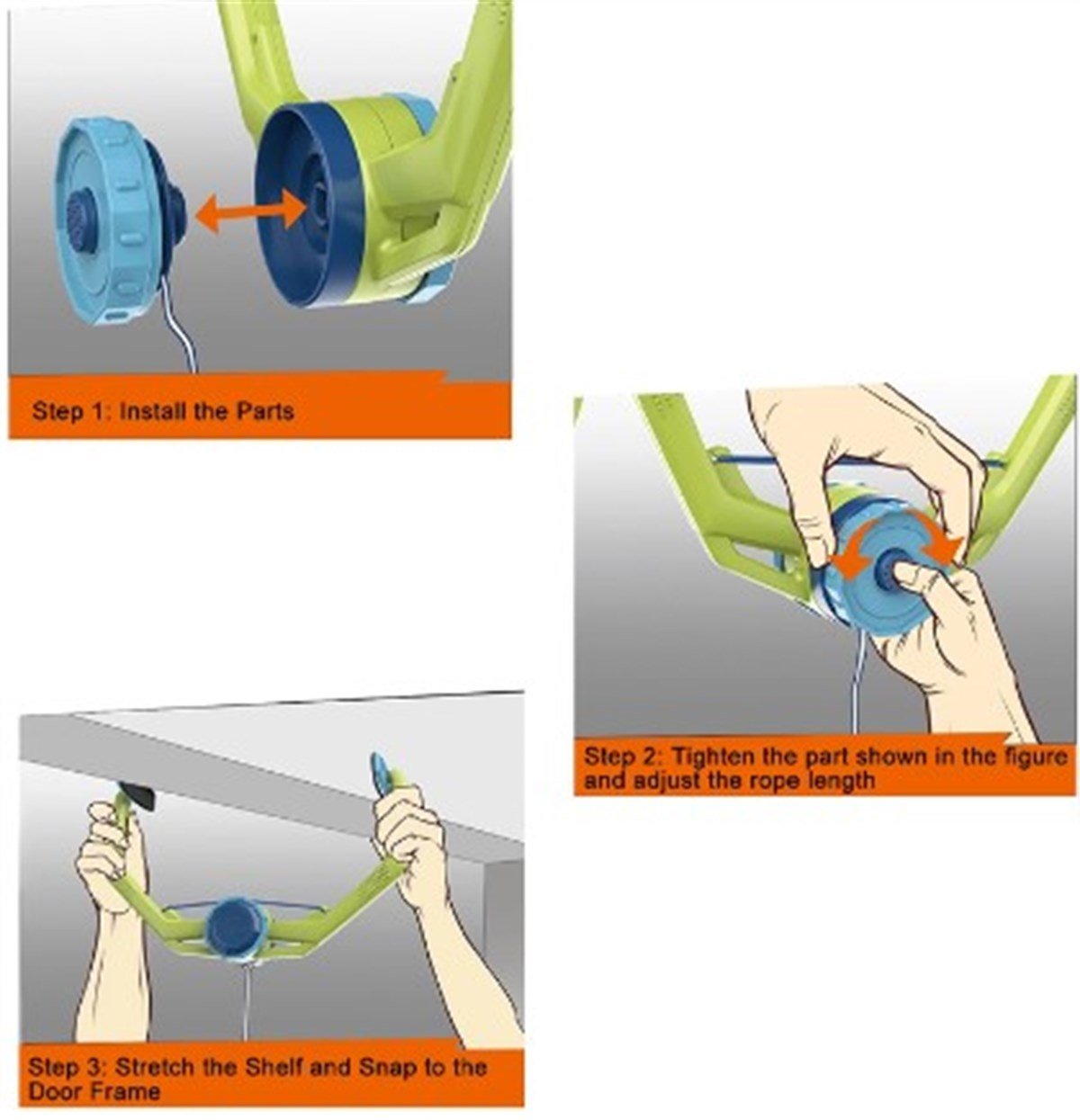 Step 1: Install the Parts

Step 2: Tighten the part shown in the figure and adjust the rope length

Step 3: Stretch the Shelf and Snap to the Door Frame