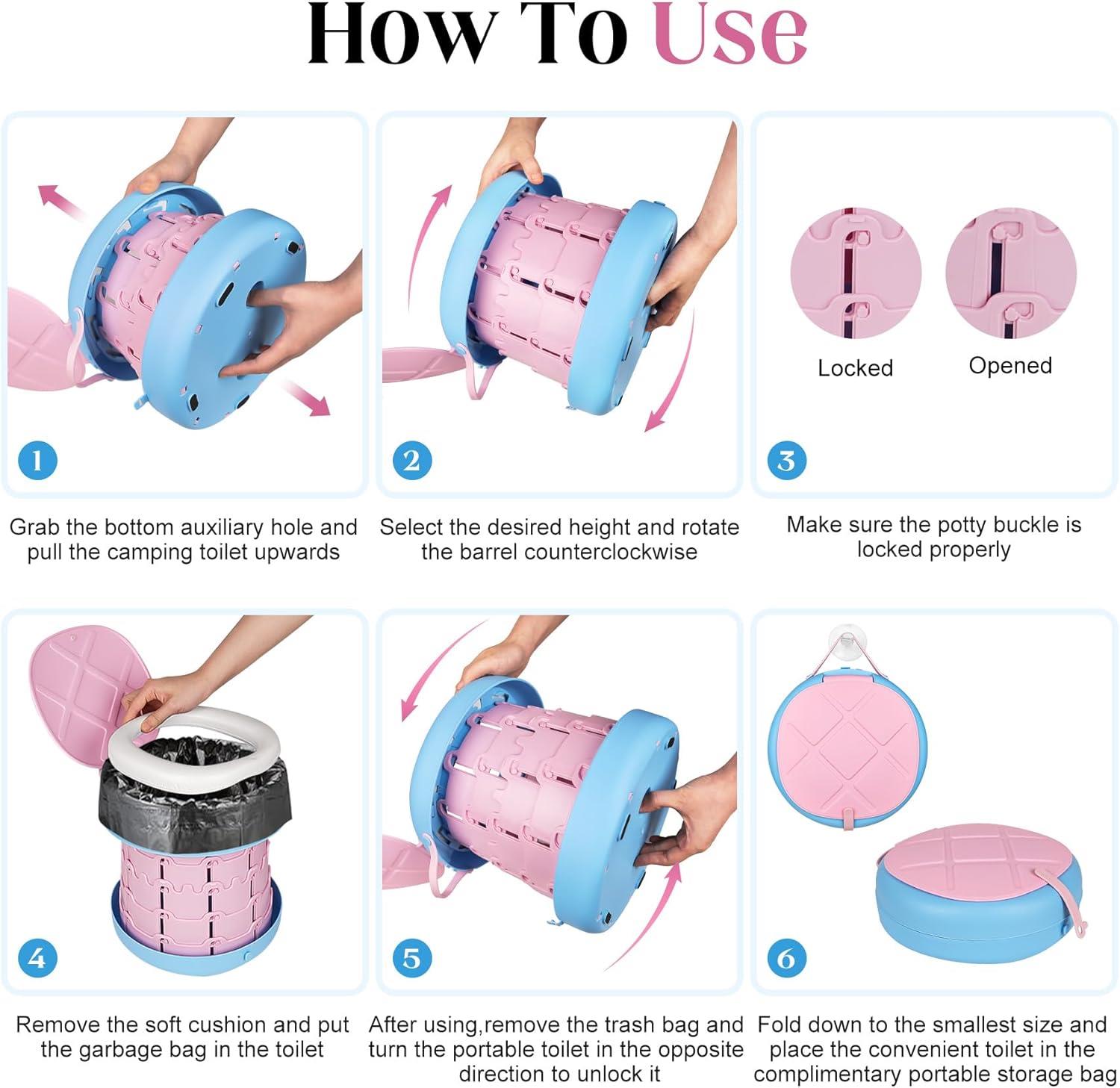 How To Use

1

Grab the bottom auxiliary hole and pull the camping toilet upwards

2

Select the desired height and rotate the barrel counterclockwise

Locked

Opened

3

Make sure the potty buckle is locked properly

4

Remove the soft cushion and put the garbage bag in the toilet

5

After using,remove the trash bag and turn the portable toilet in the opposite direction to unlock it

6

Fold down to the smallest size and place the convenient toilet in the complimentary portable storage bag