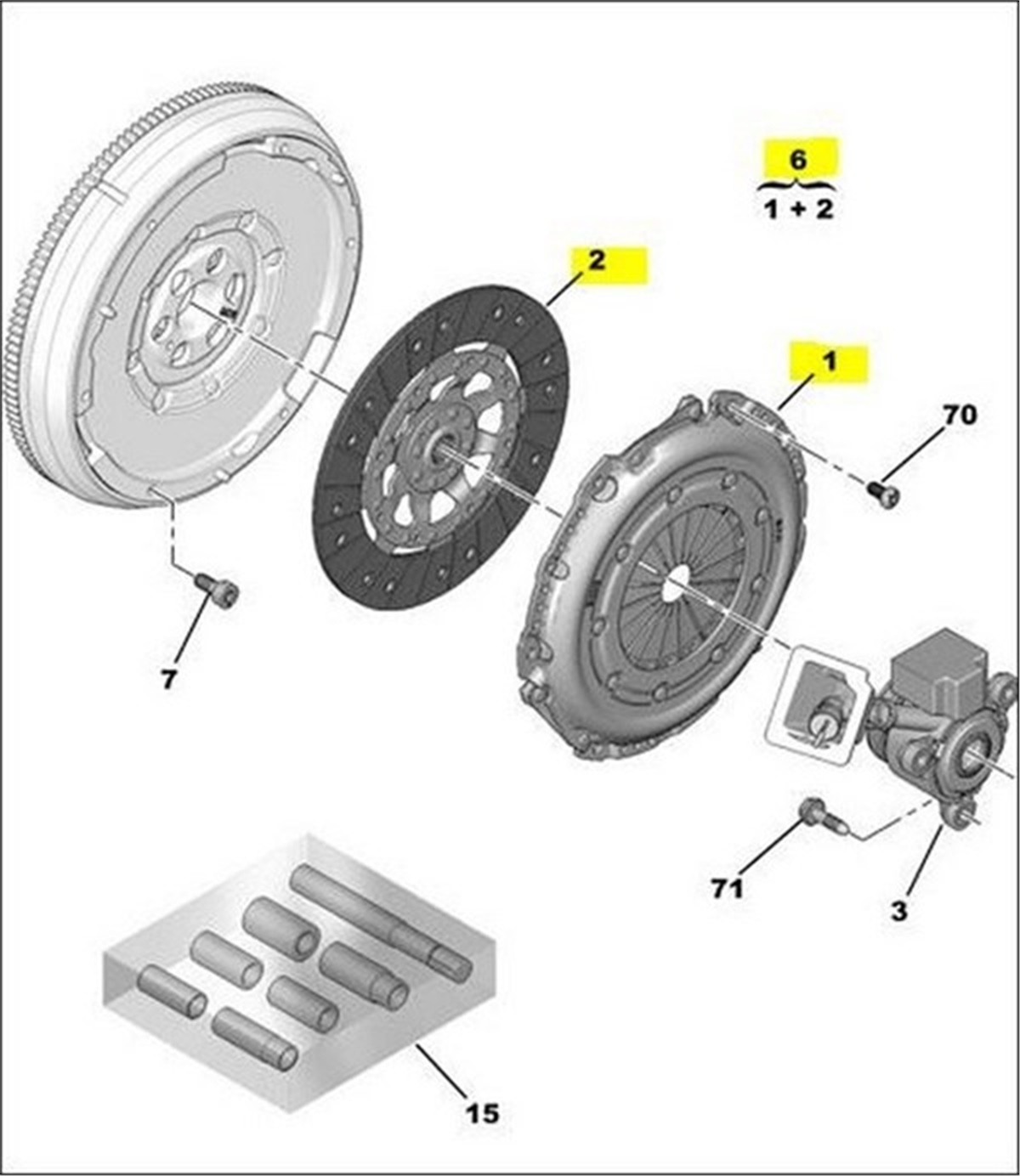 6
1 + 2
2
1
70
7
71
3
15